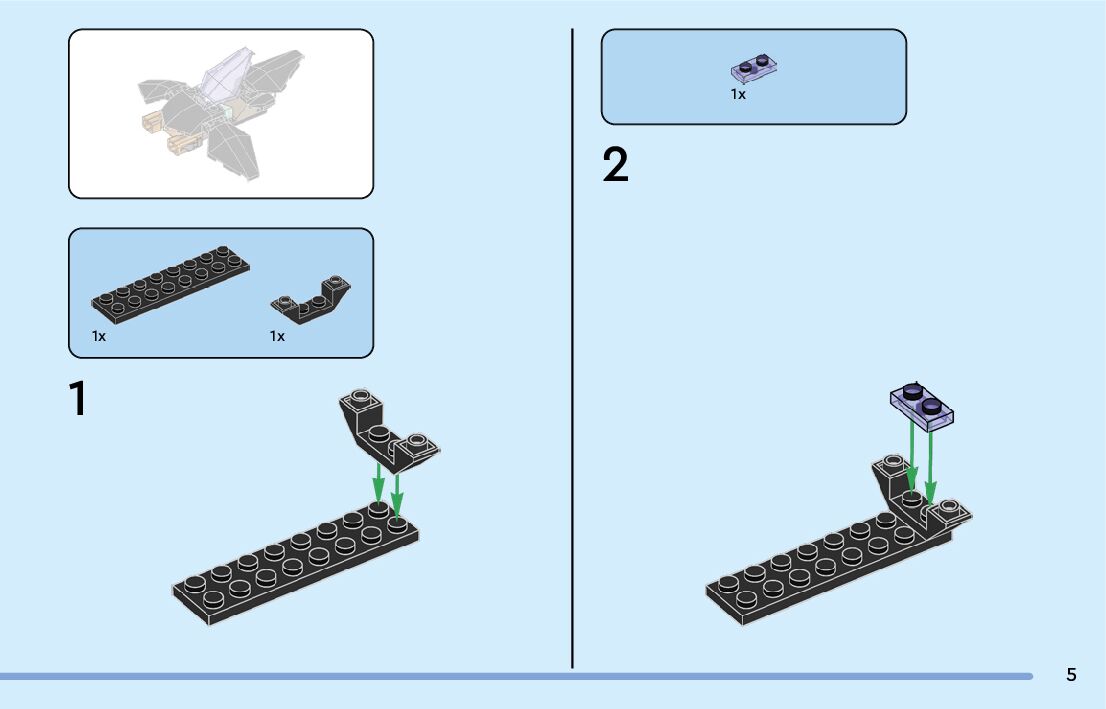 1x 1x

1

1x

2

5