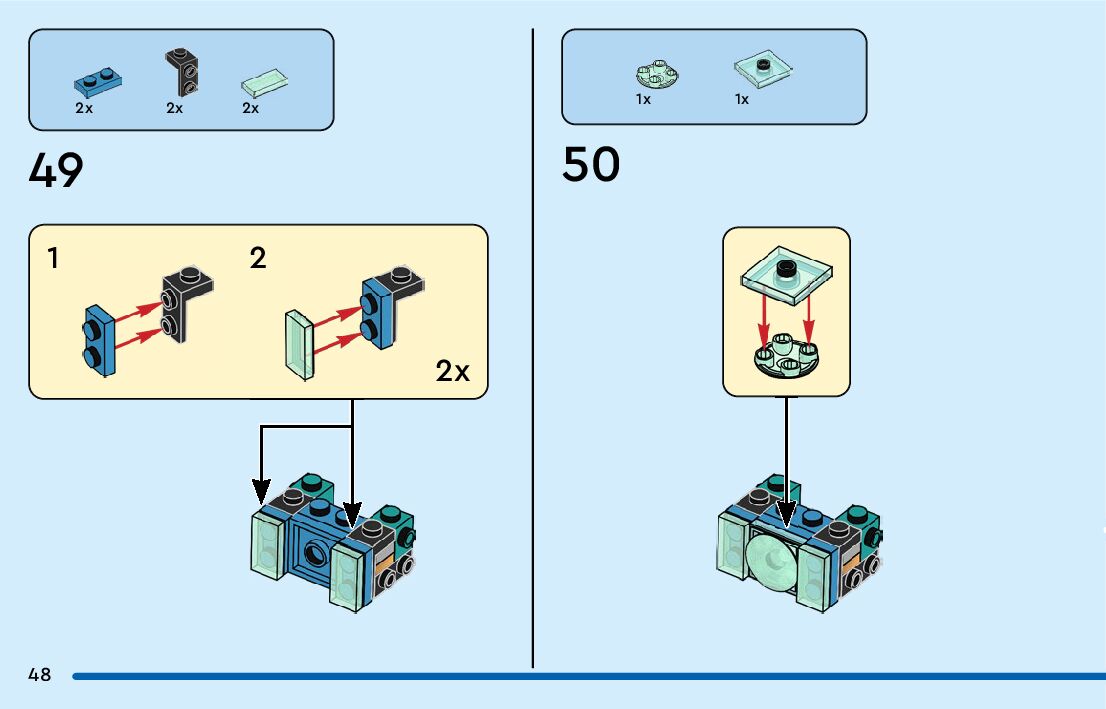 2x 2x 2x

49

1

2

2x

1x 1x

50

48