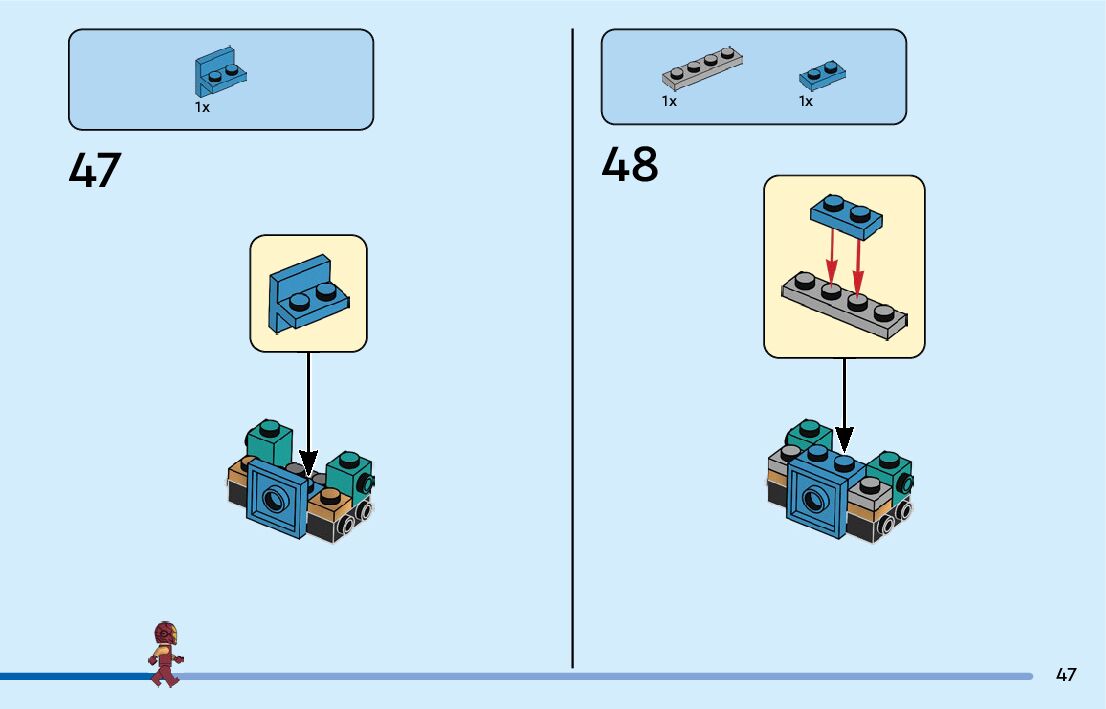 1x

47

1x

1x

48

47