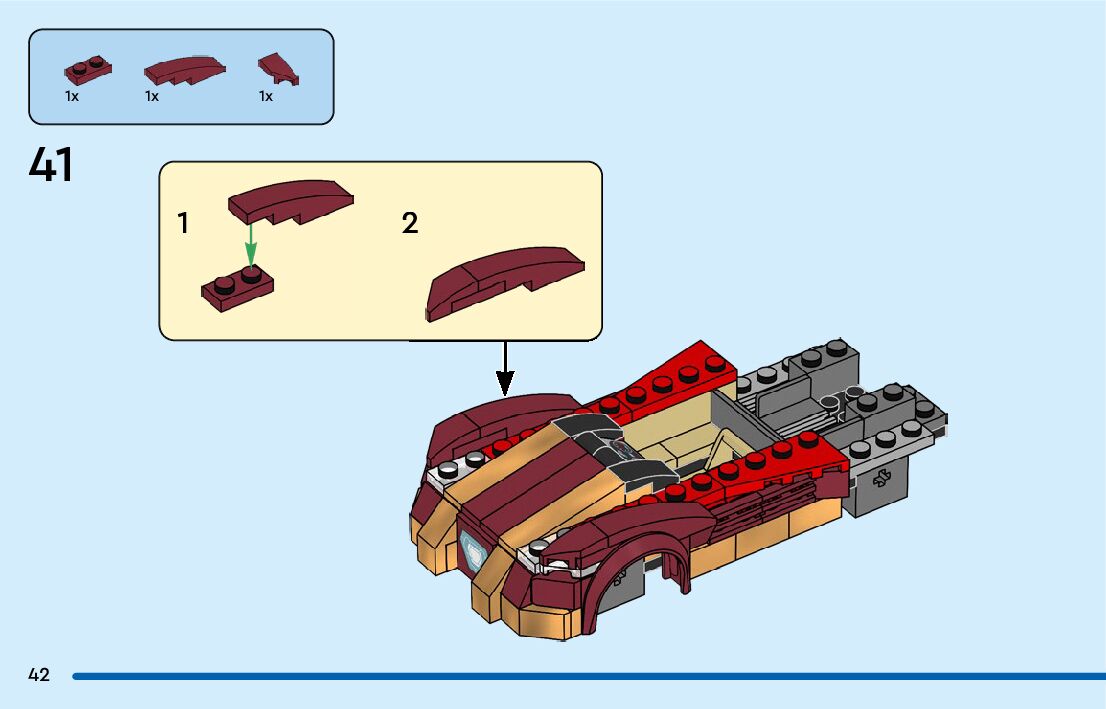 1x 1x 1x

41

1

2

42