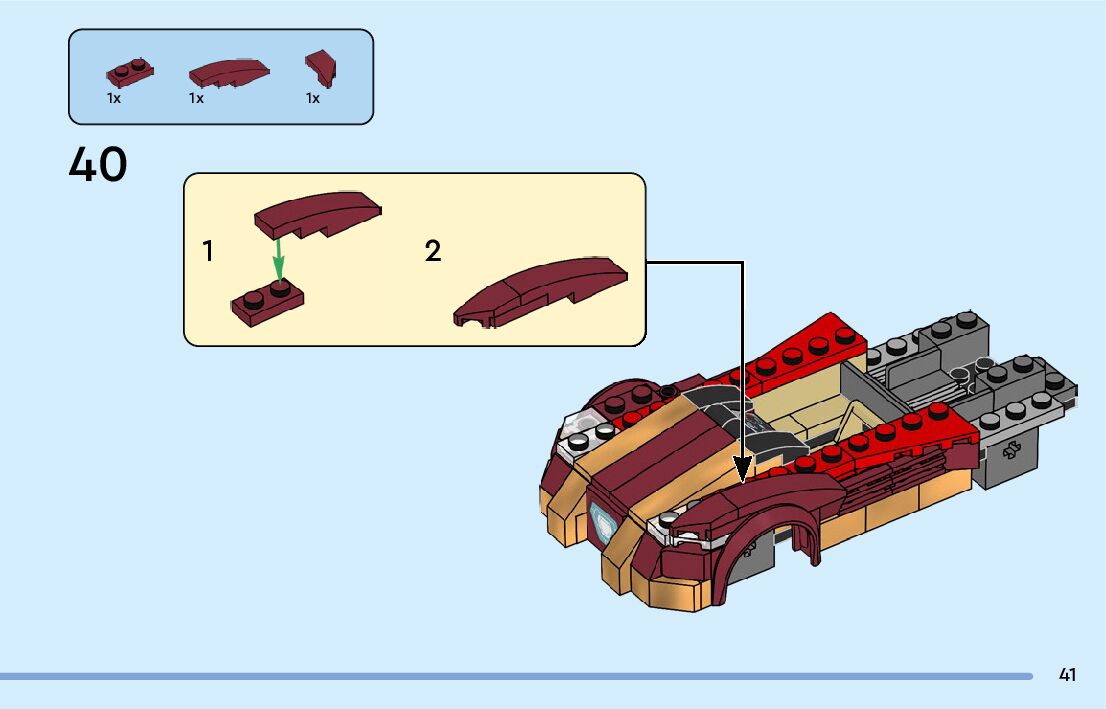 1x 1x 1x

40

1

2

41