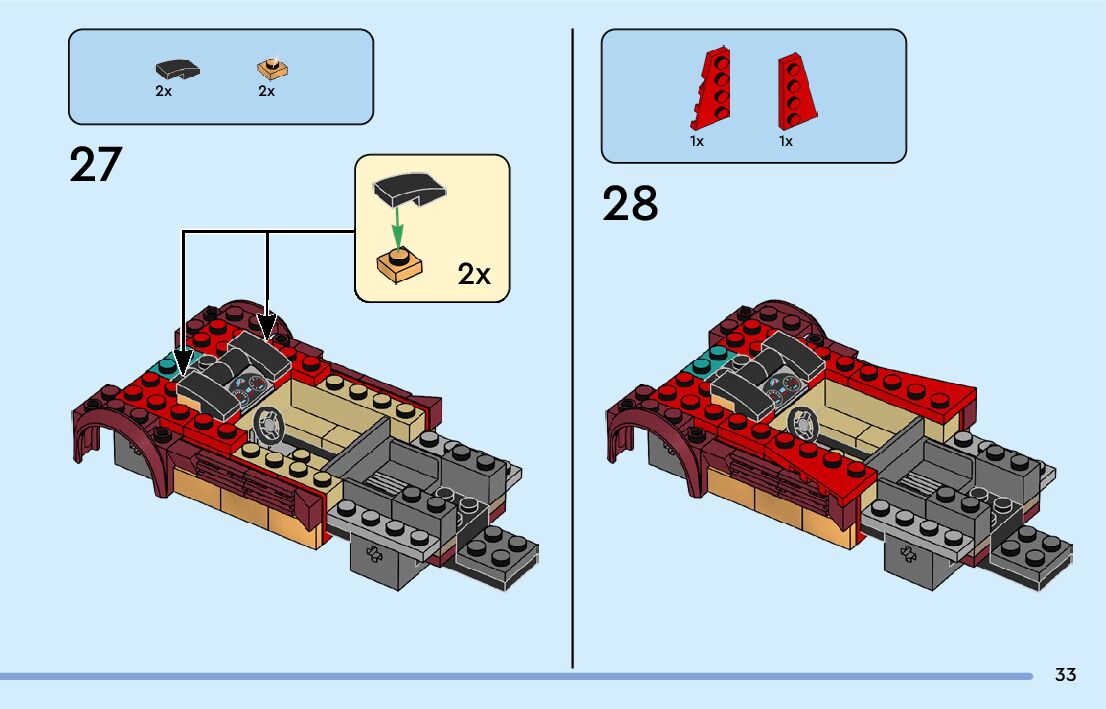 2x 2x

27

2x

1x 1x

28

33