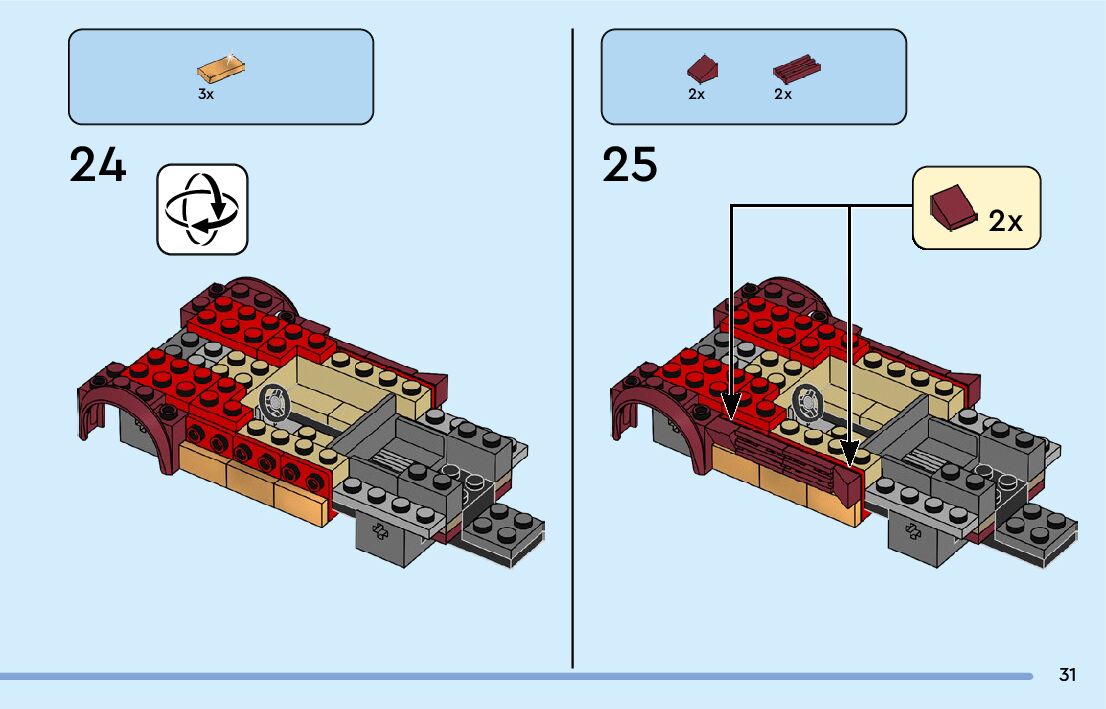 3x

24

2x 2x

25

2x

31