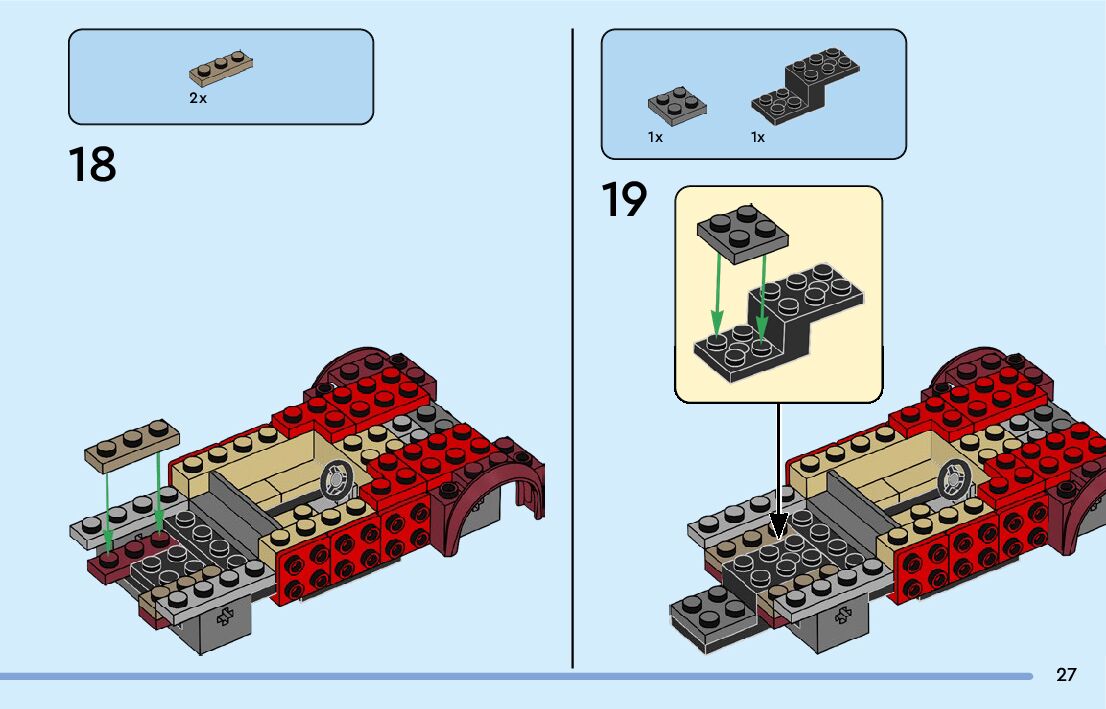 2x

18

1x 1x

19

27