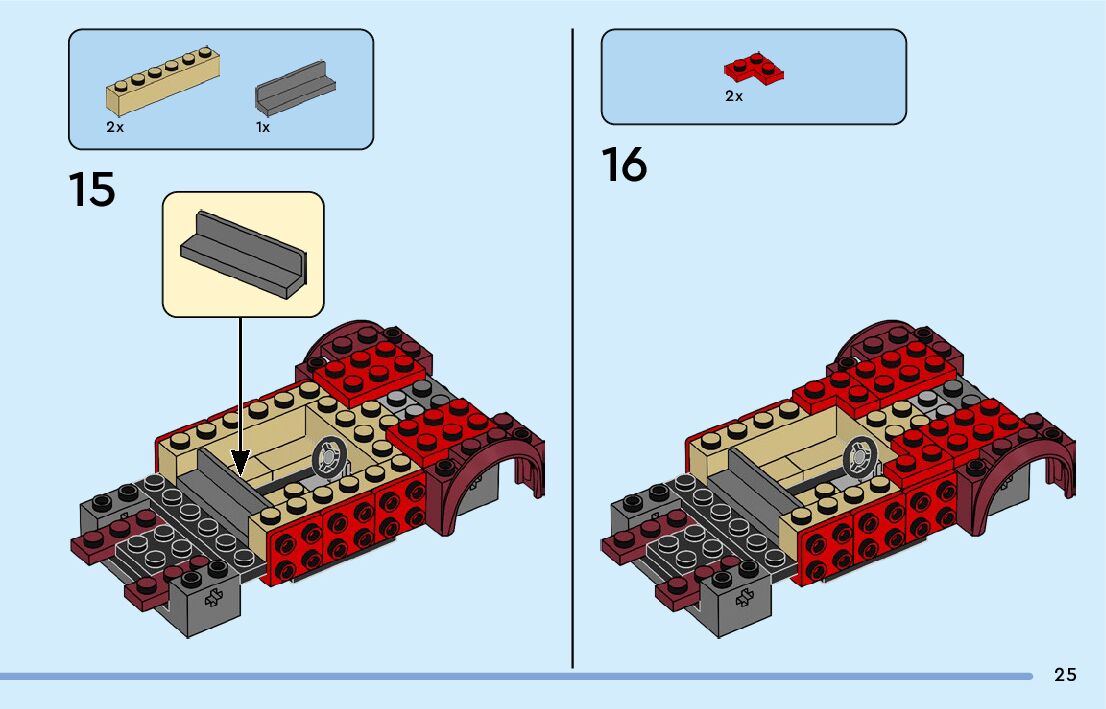 2x
1x

15

2x

16

25