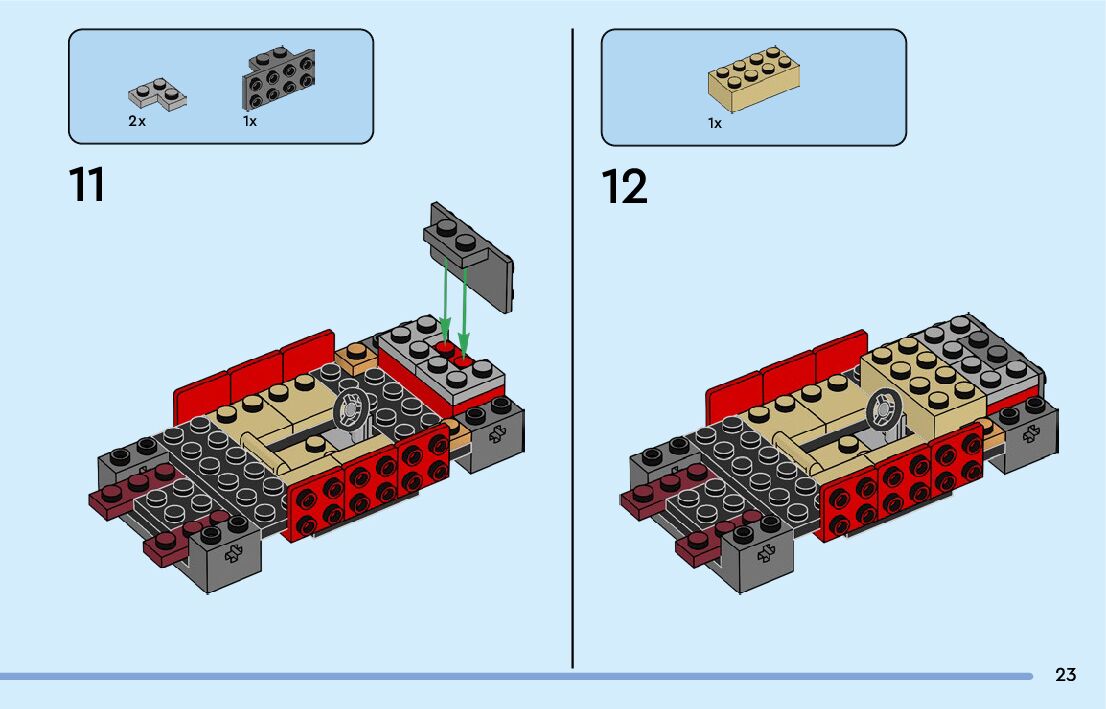 2x
1x

11

1x

12

23