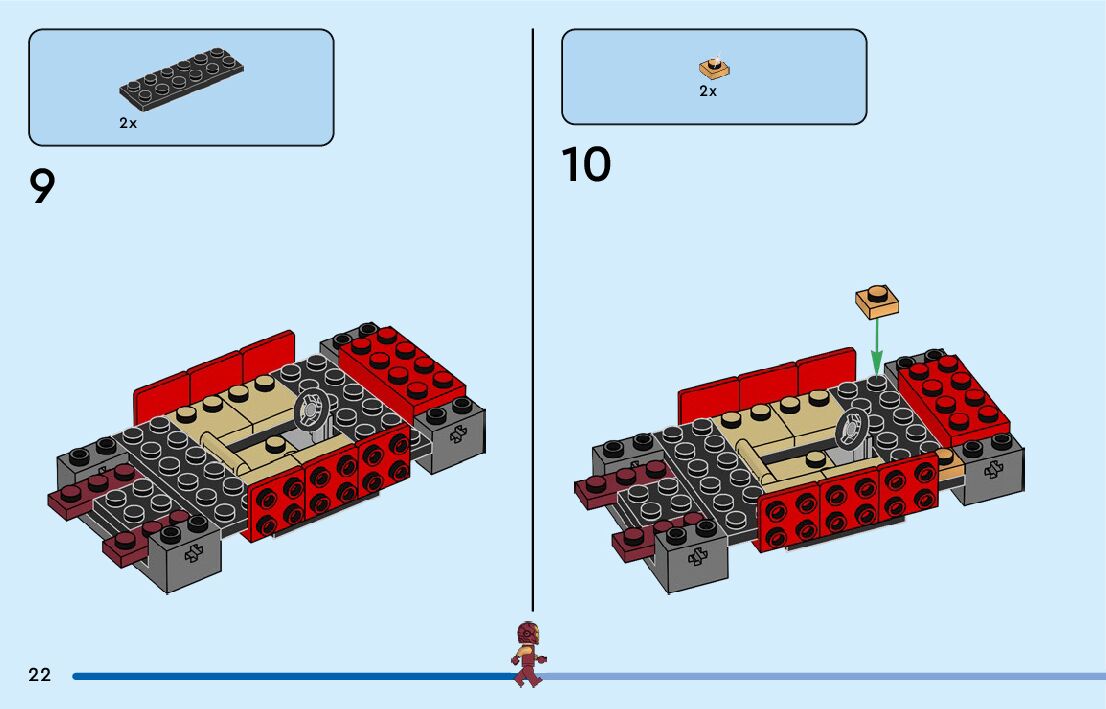 2x

9

2x

10

22