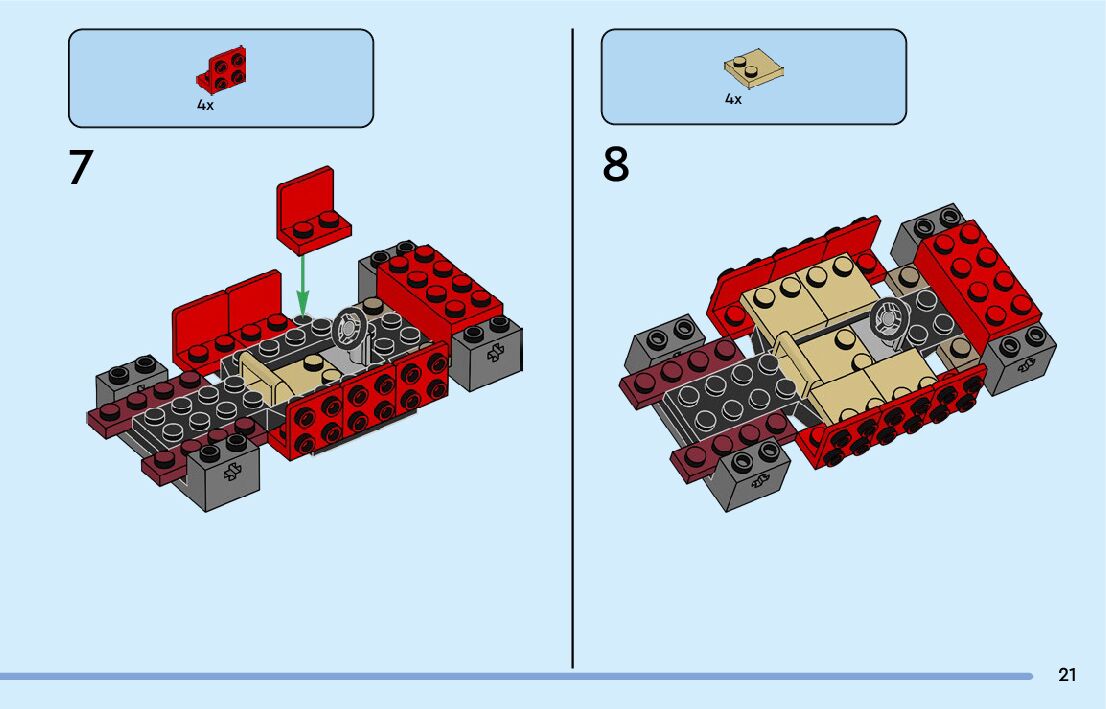 4x

7

4x

8

21