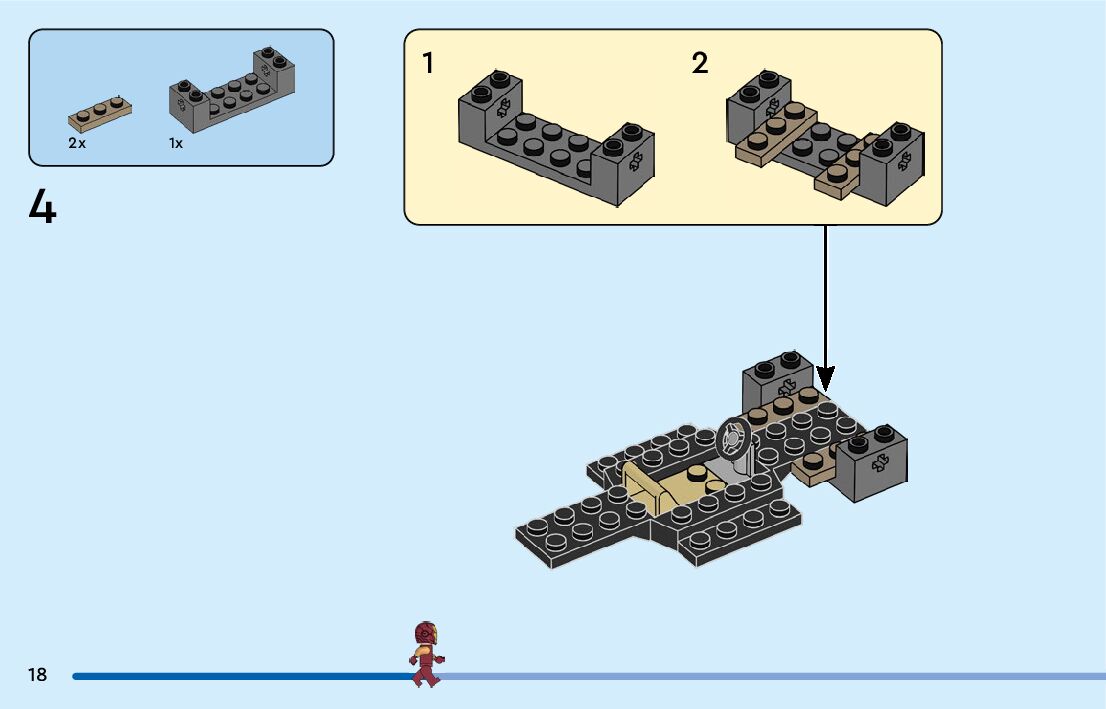 2x
1x

4

1
2

18