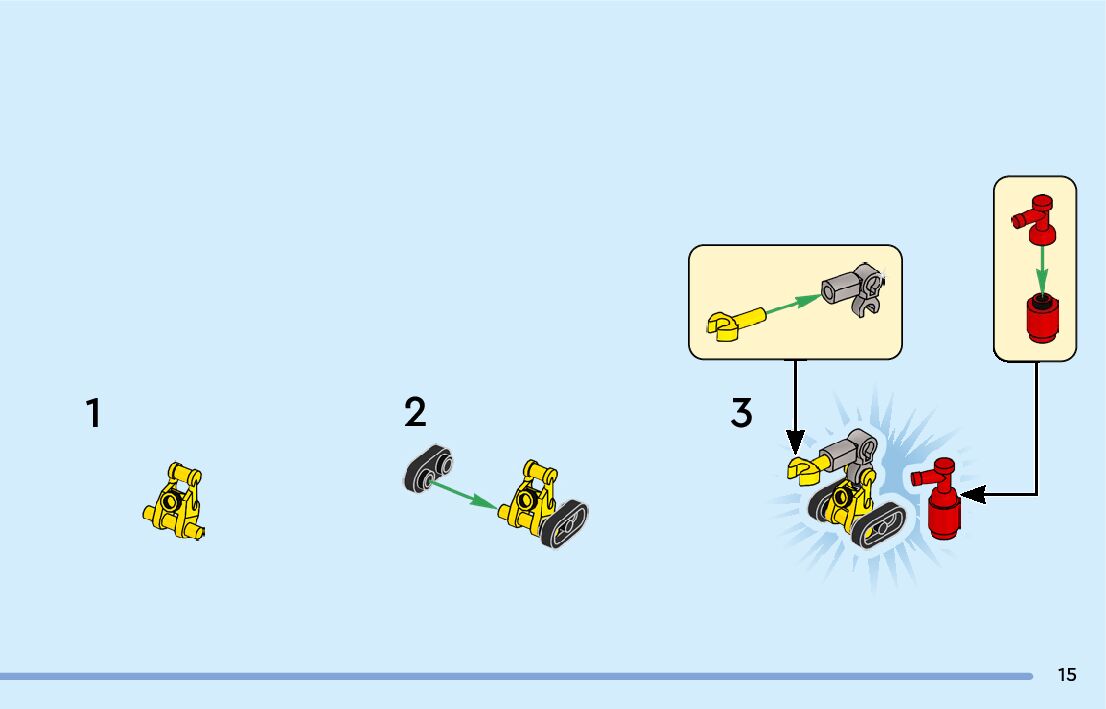 1

2

3

15