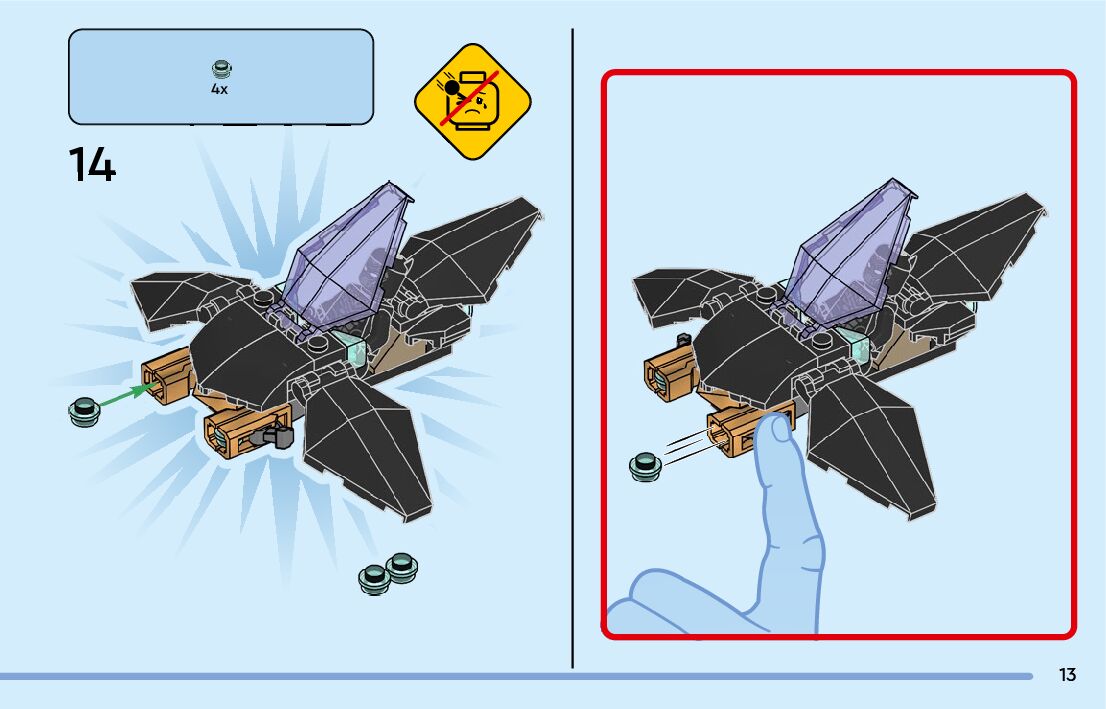 4x

14

13