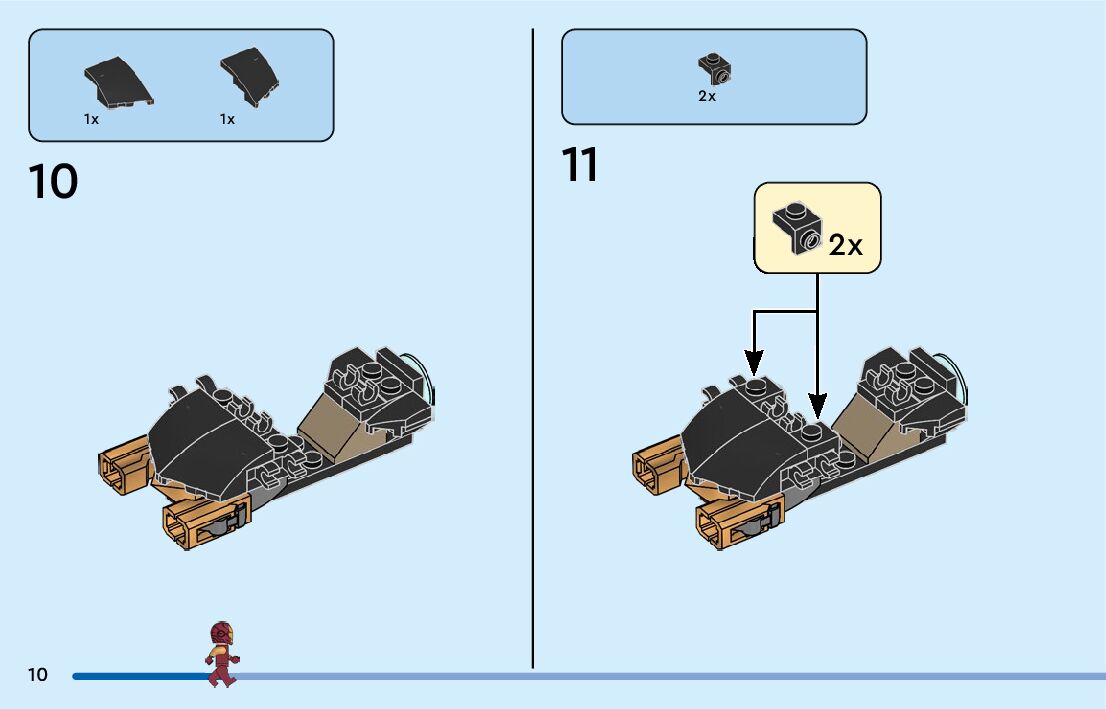 1x

1x

10

2x

11

2x

10