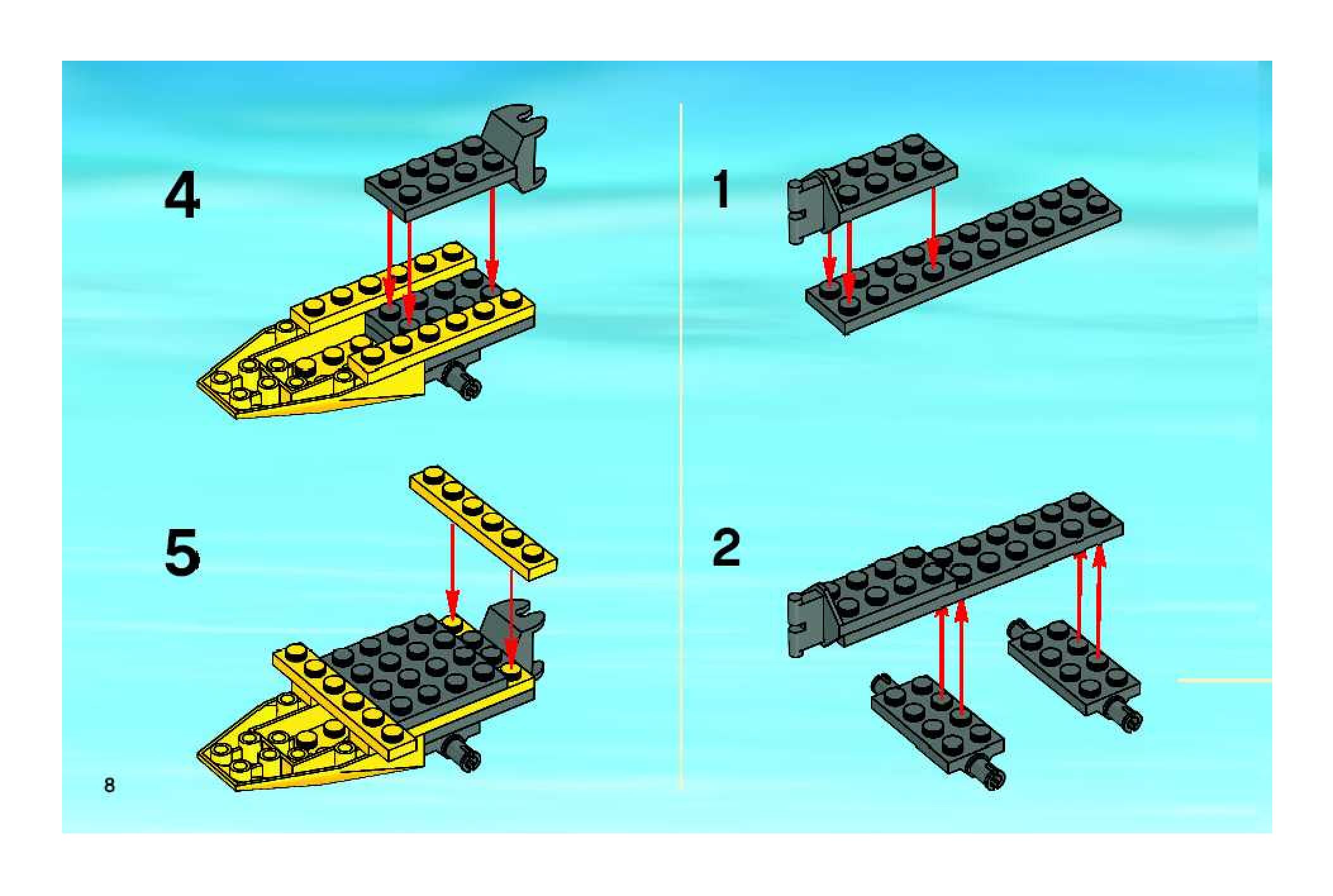 4

5

8

1

2