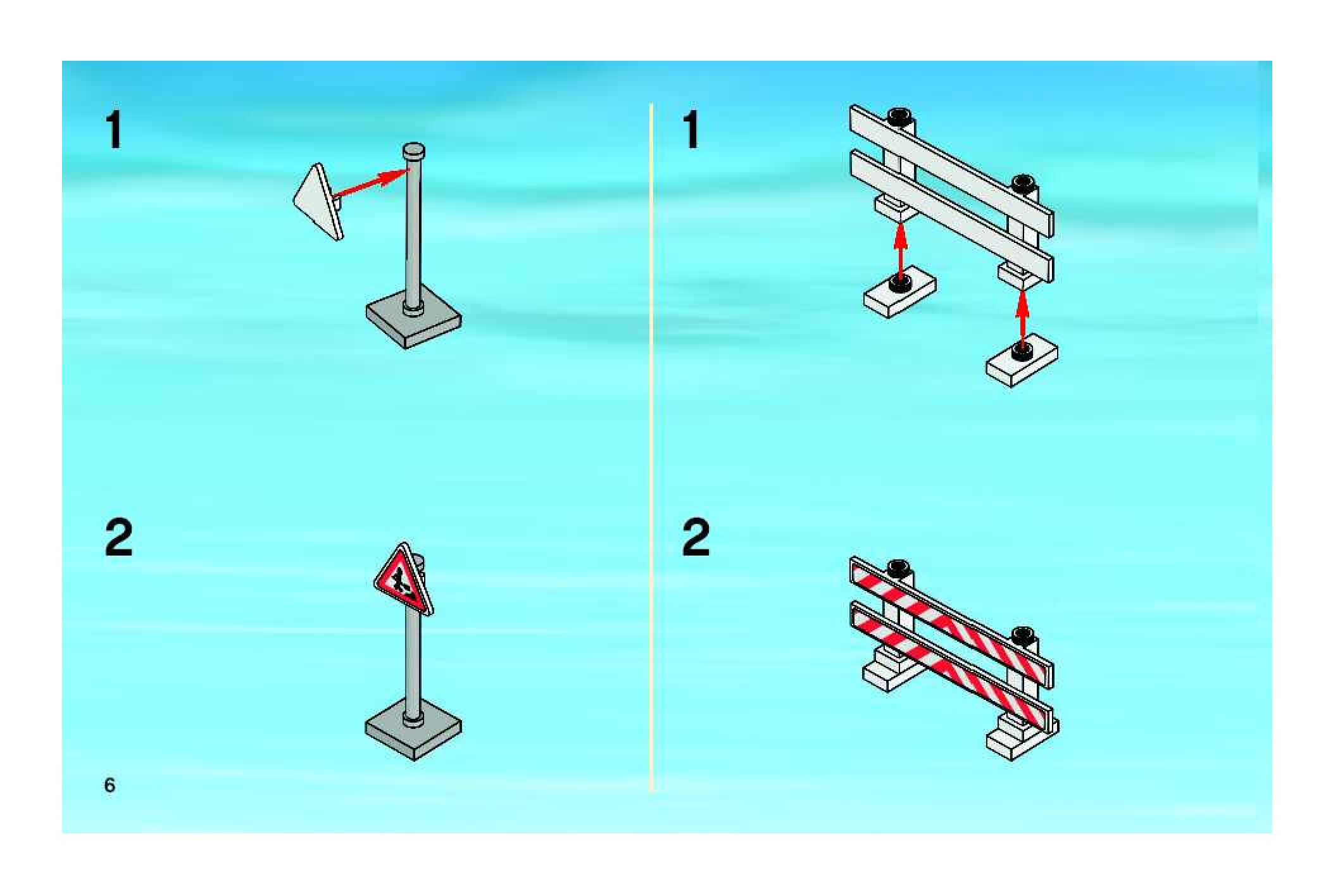 1

2

6

1

2