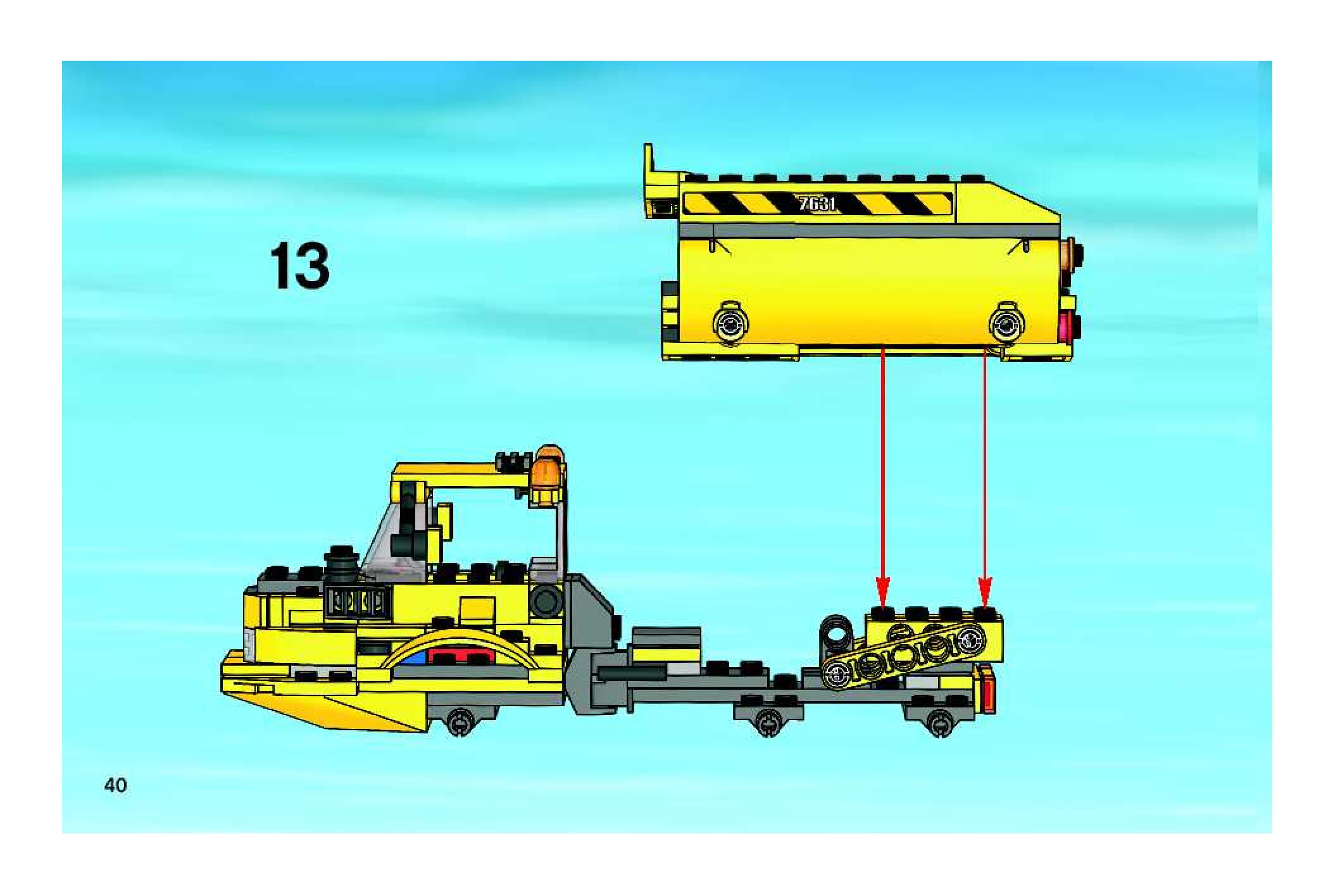 13

7631

40