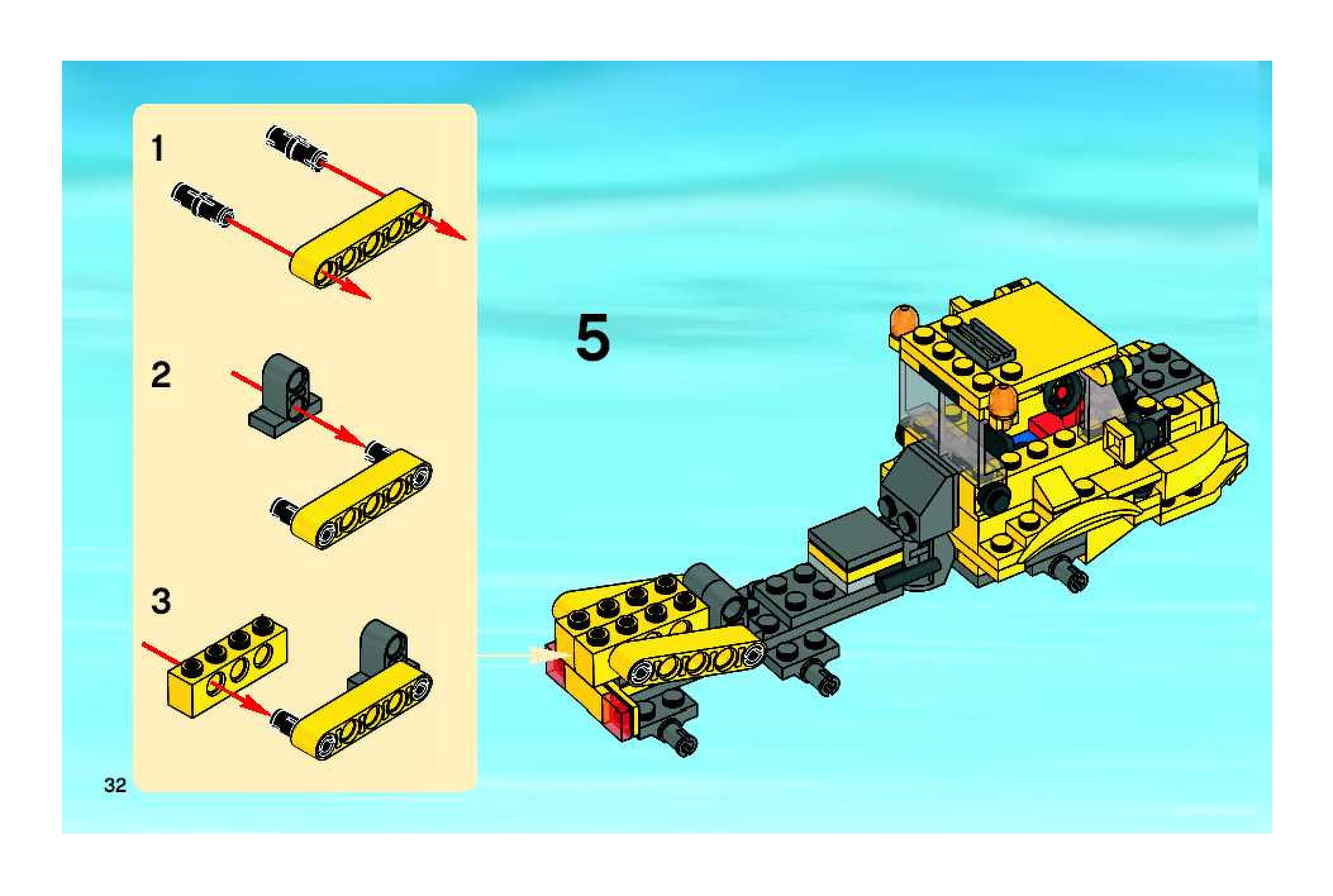 1

2

3

5

32