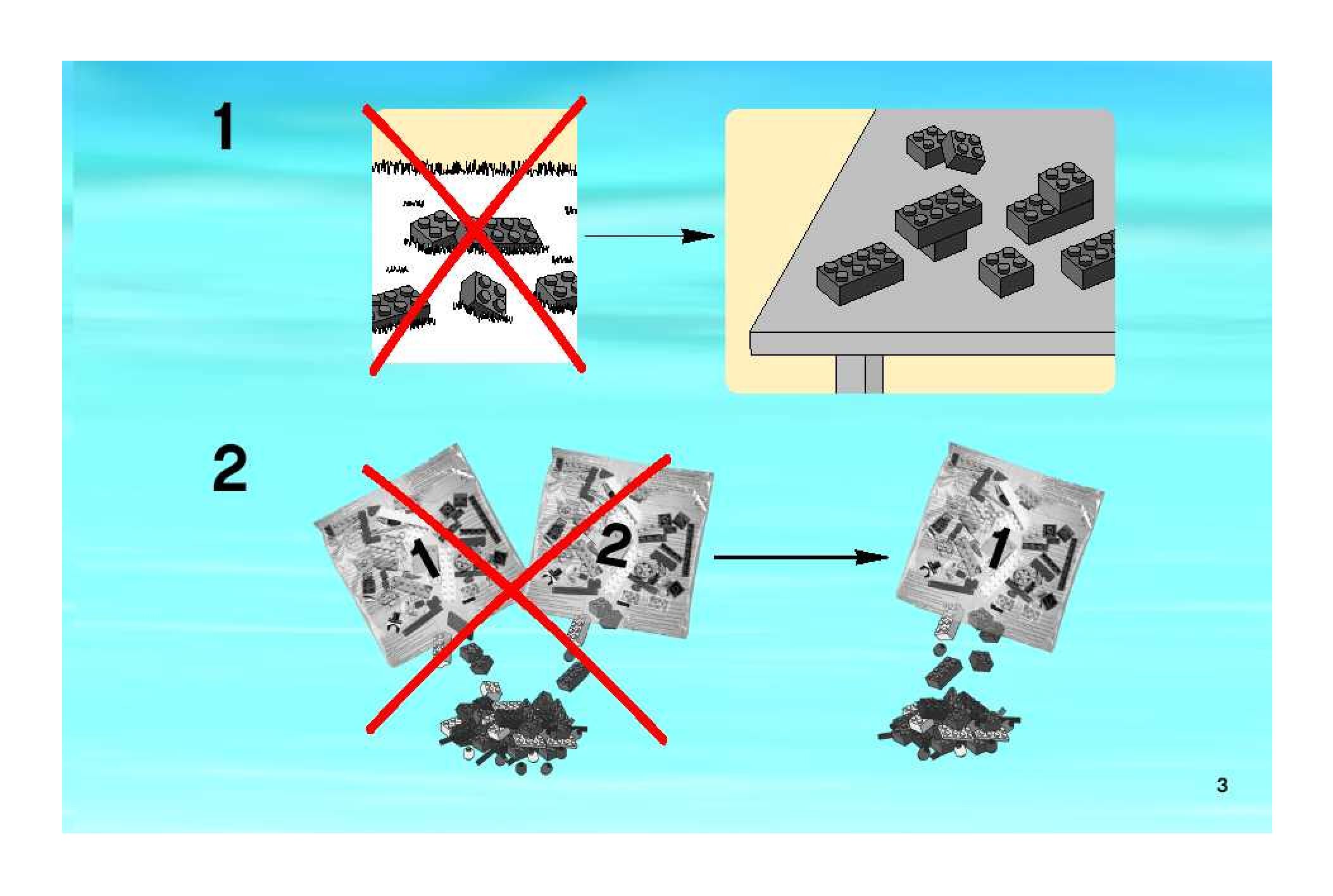 1

2

1

2

1

3