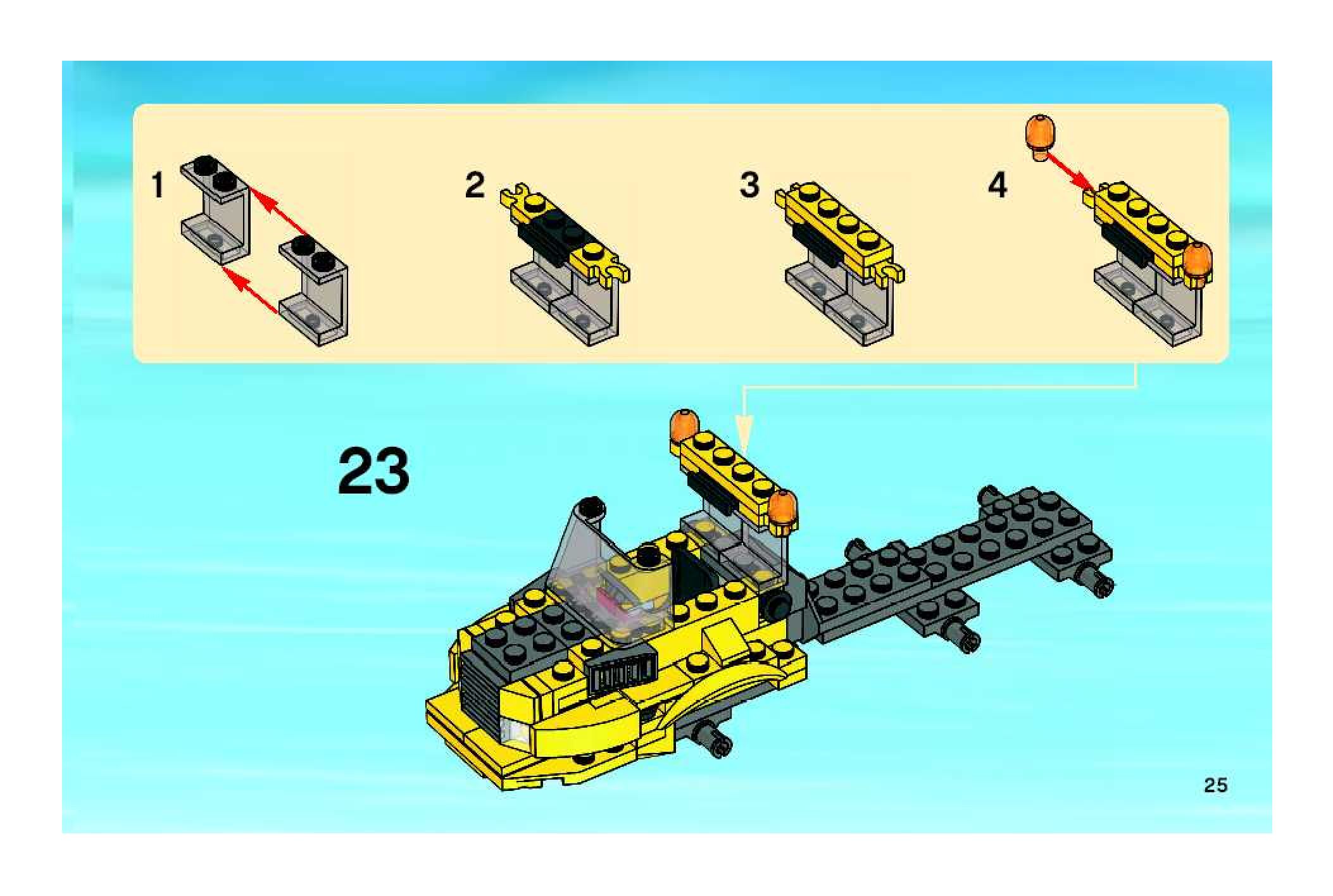 1

2

3

4

23

25