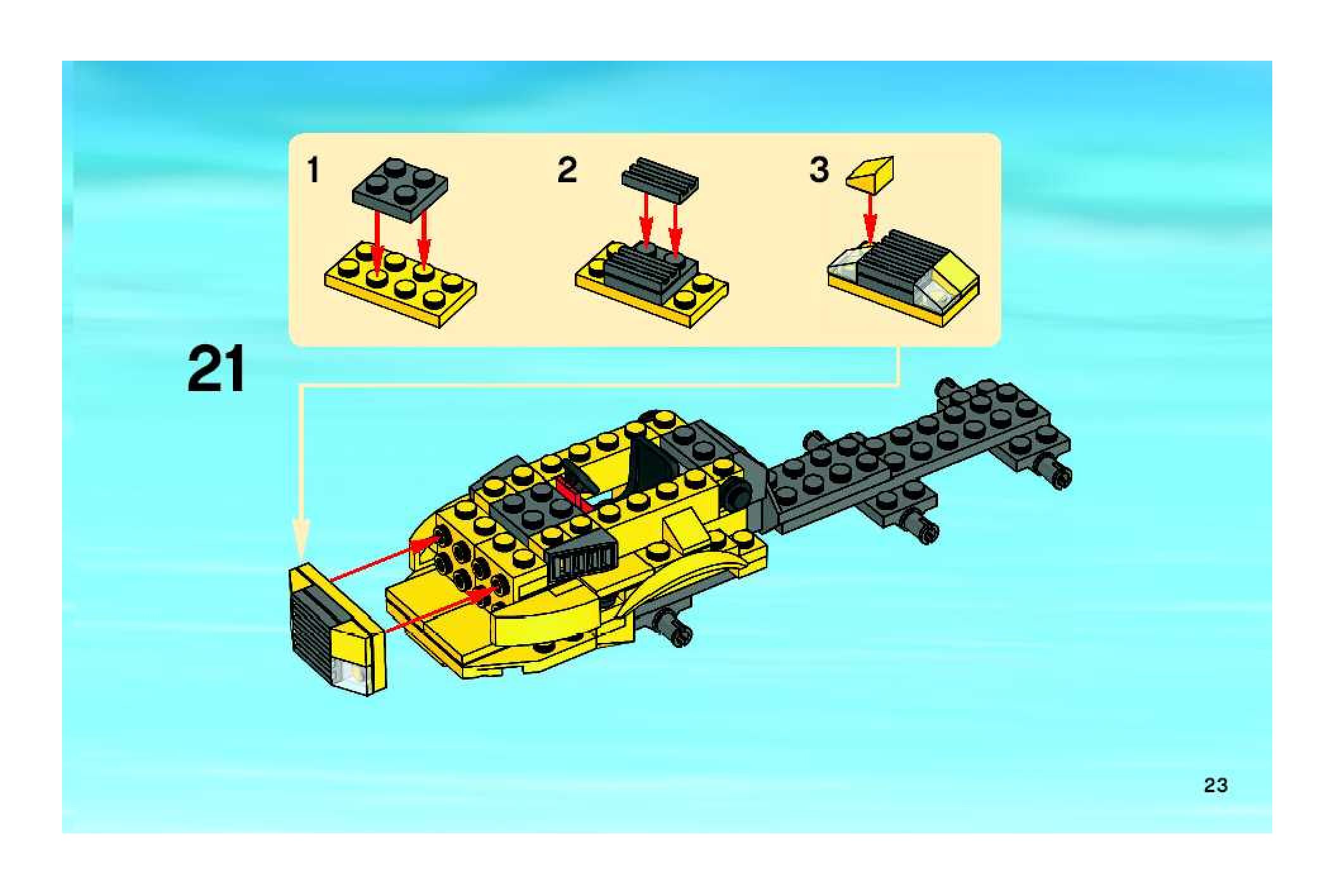 1

2

3

21

23