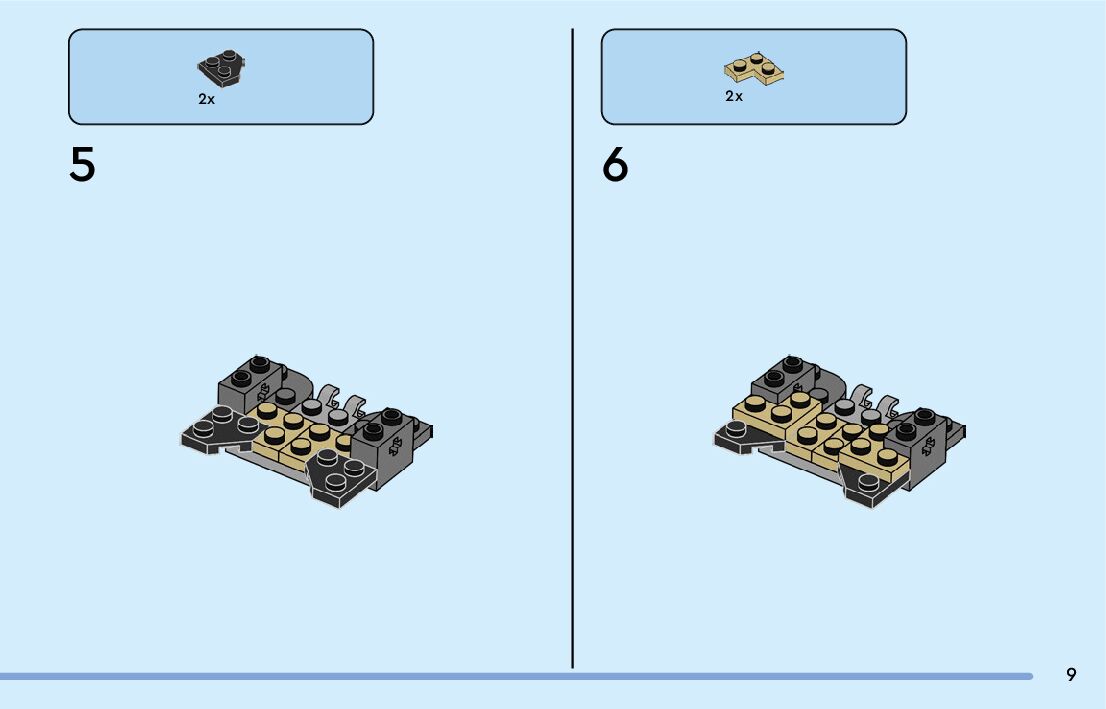 2x

5

2x

6

9