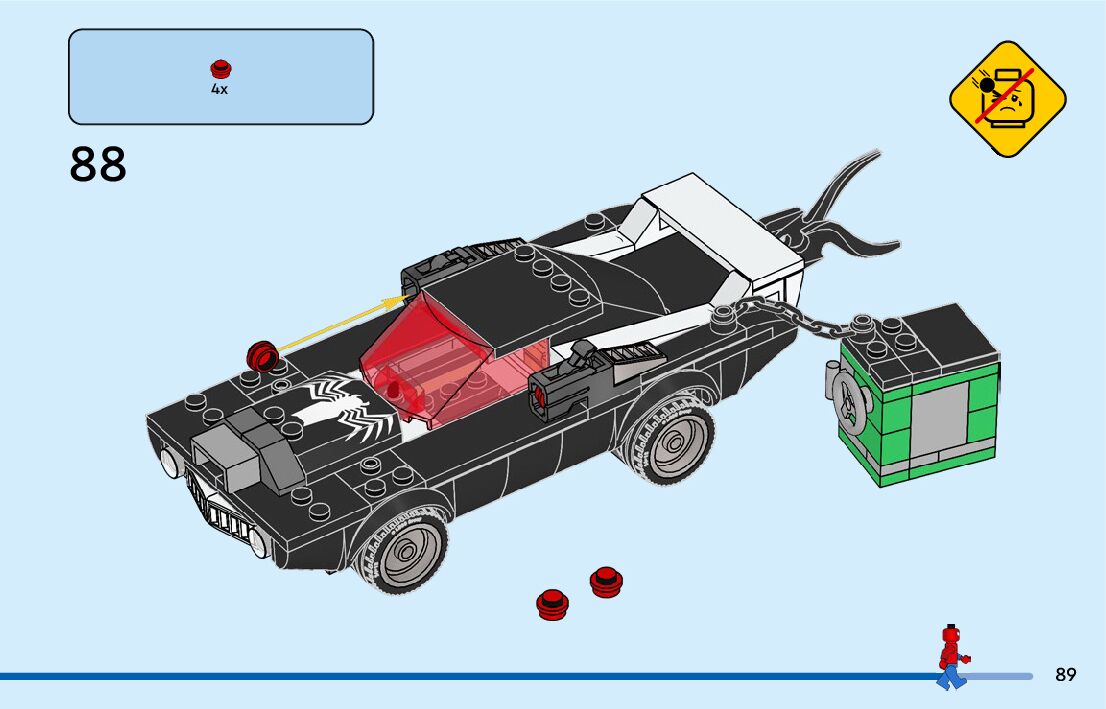 4x

88

89