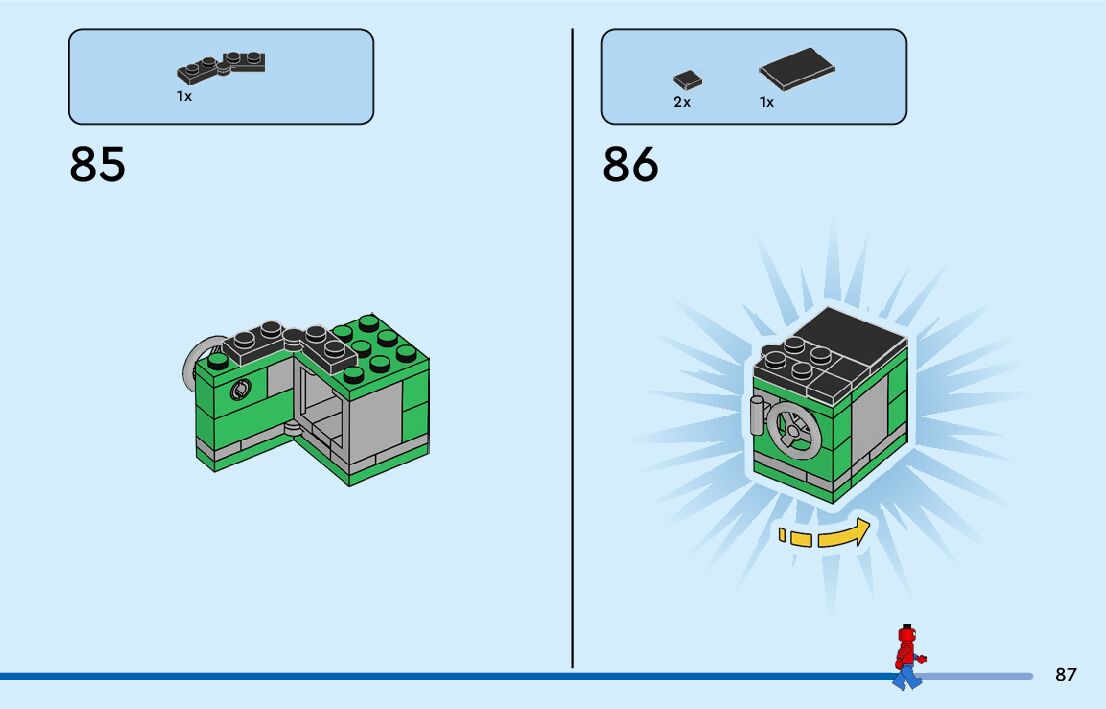 1x

85

2x 1x

86

87