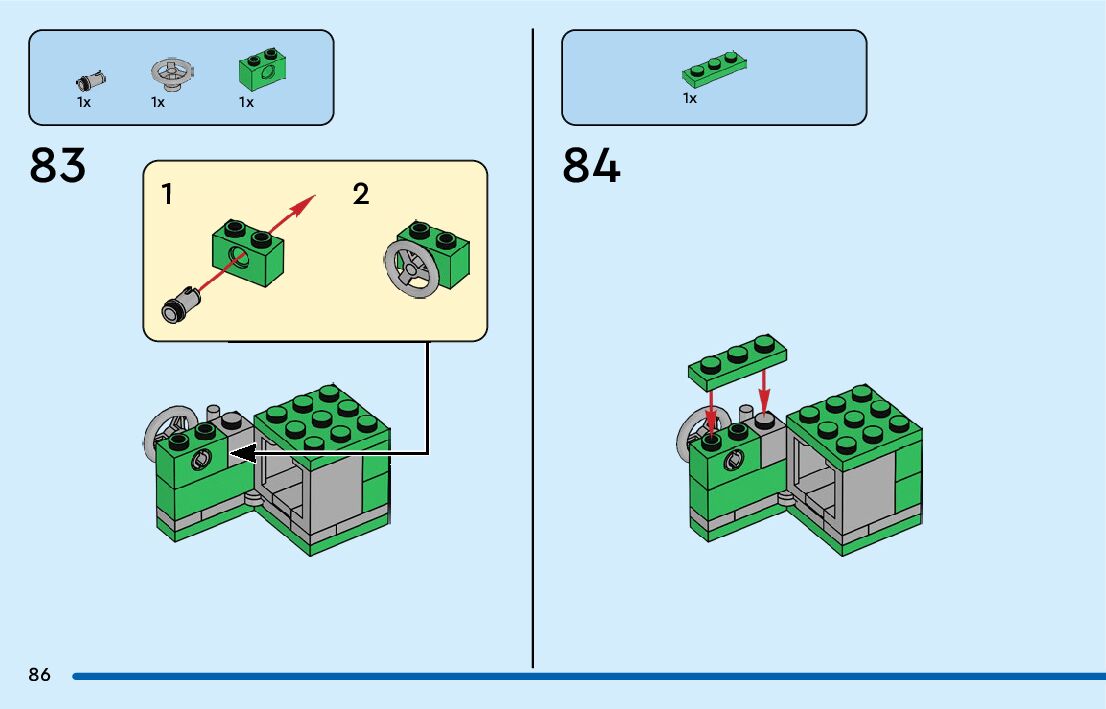 1x 1x 1x

83

1

2

1x

84

86