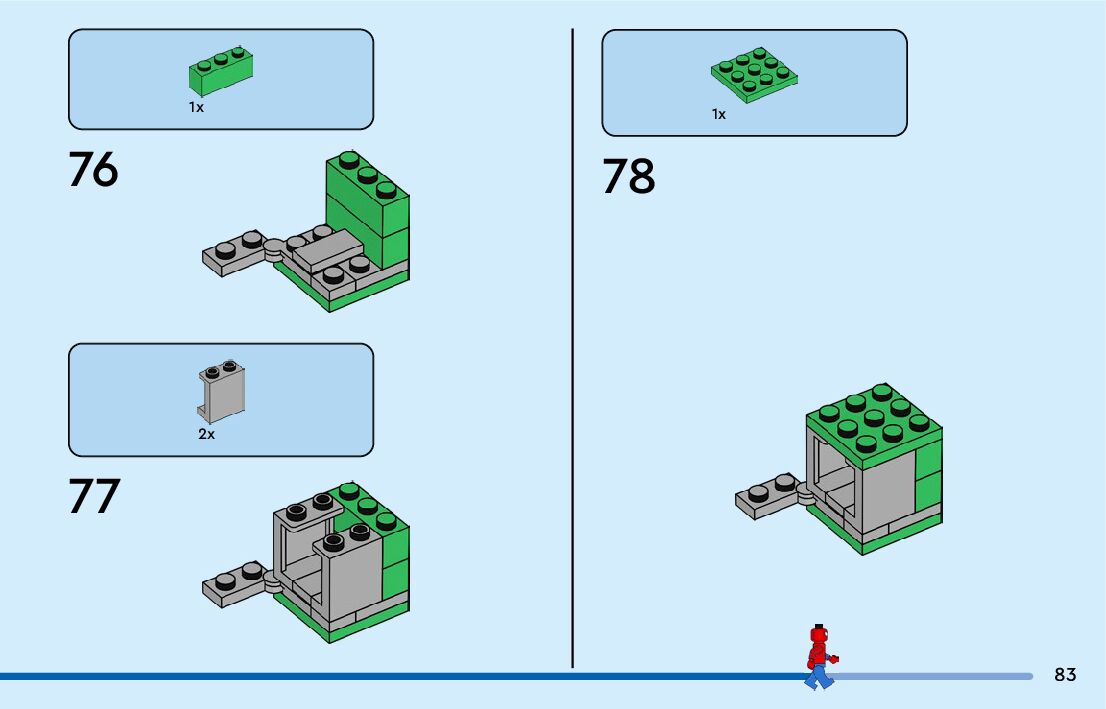 1x

76

2x

77

1x

78

83