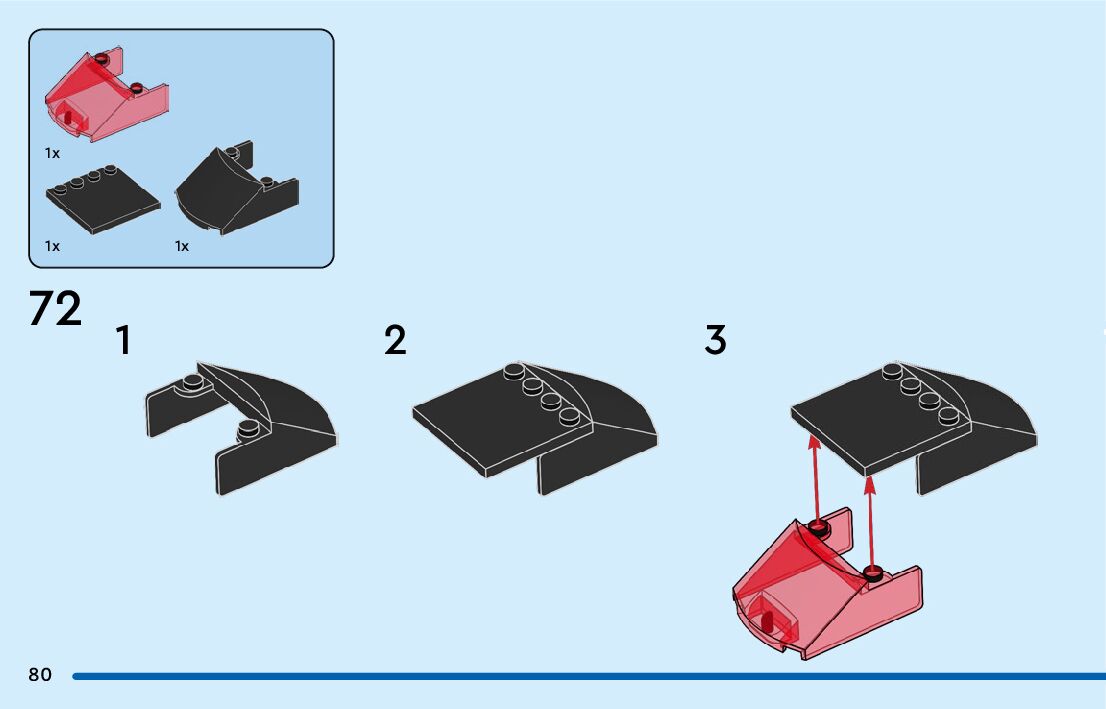 1x

1x

1x

72

1

2

3

80