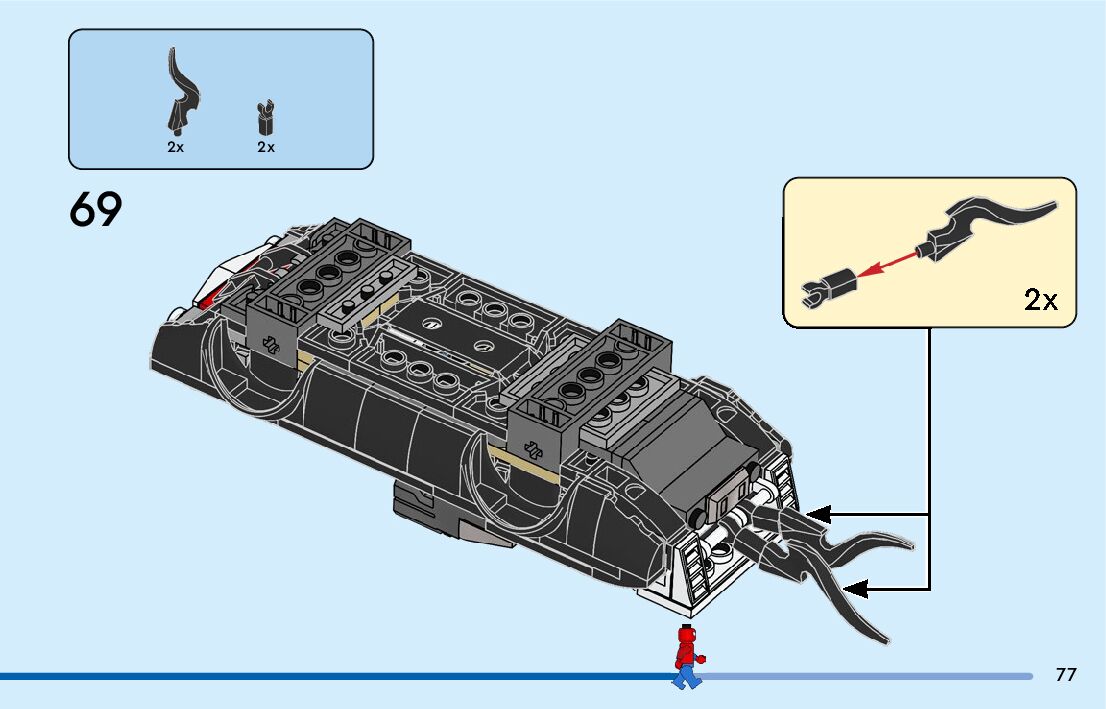 2x
2x

69

2x

77