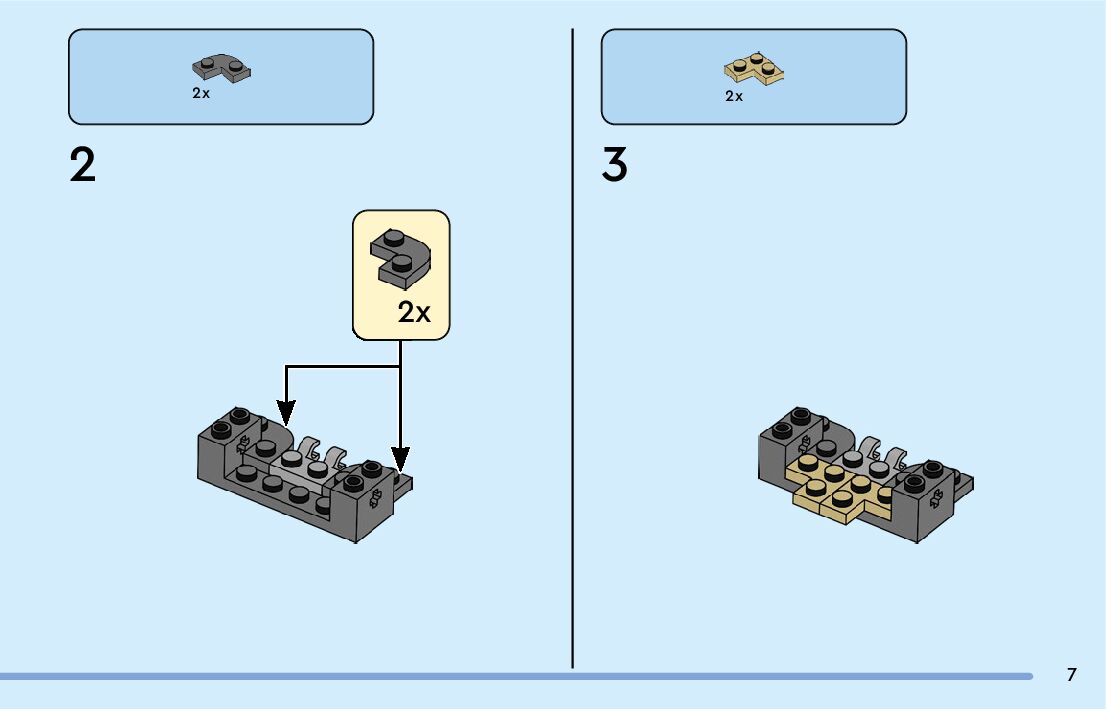 2x

2

2x

2x

3

7