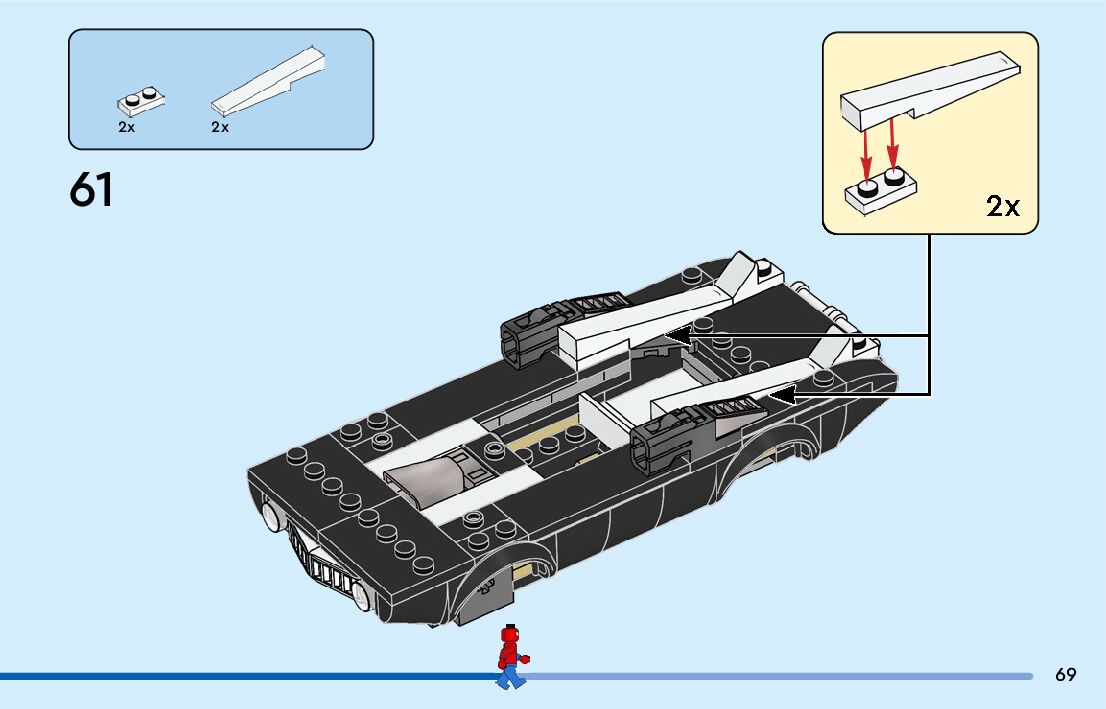 2x 2x

61

2x

69