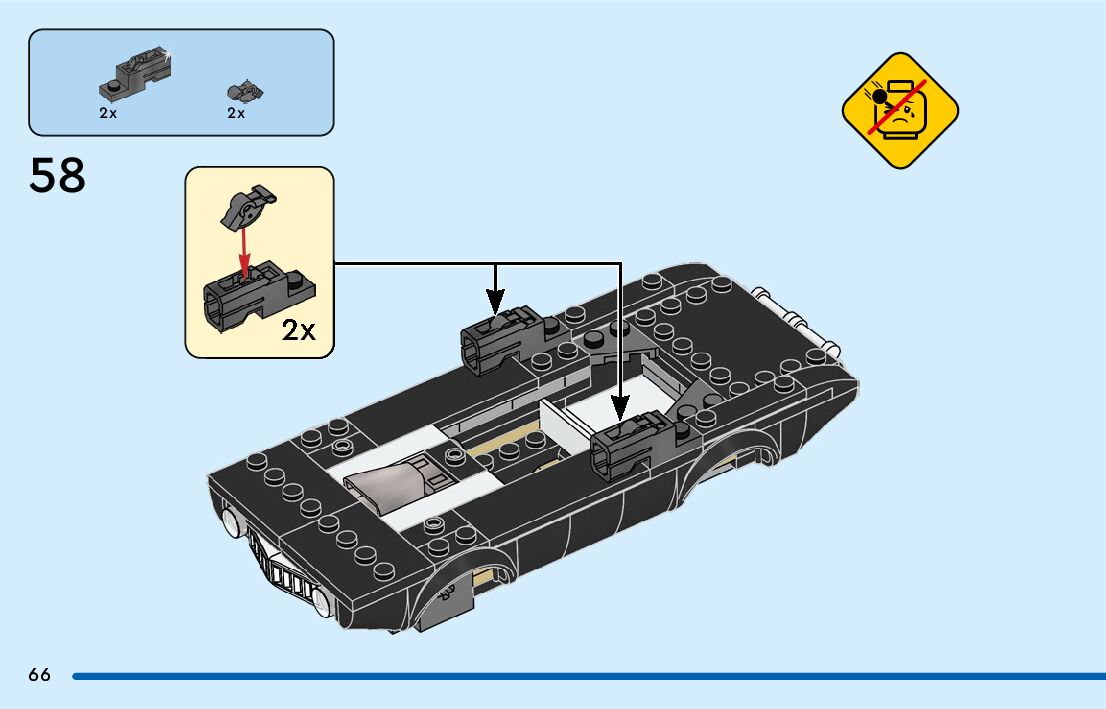 2x
2x

58

2x

66