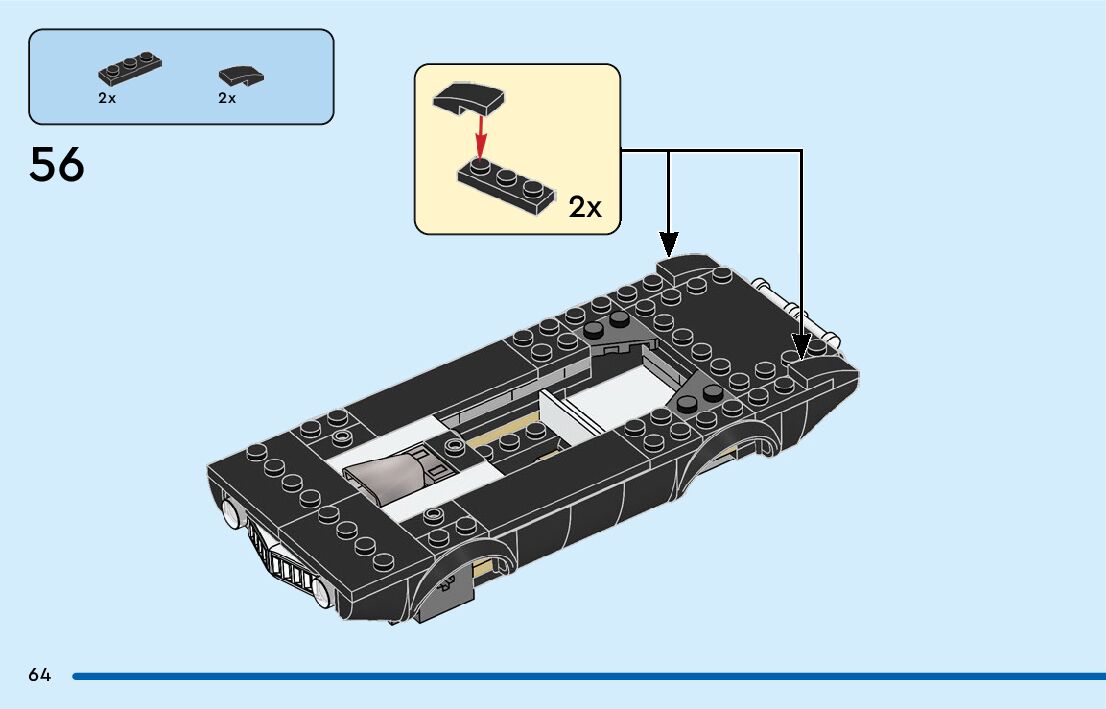 2x 2x

56

2x

64