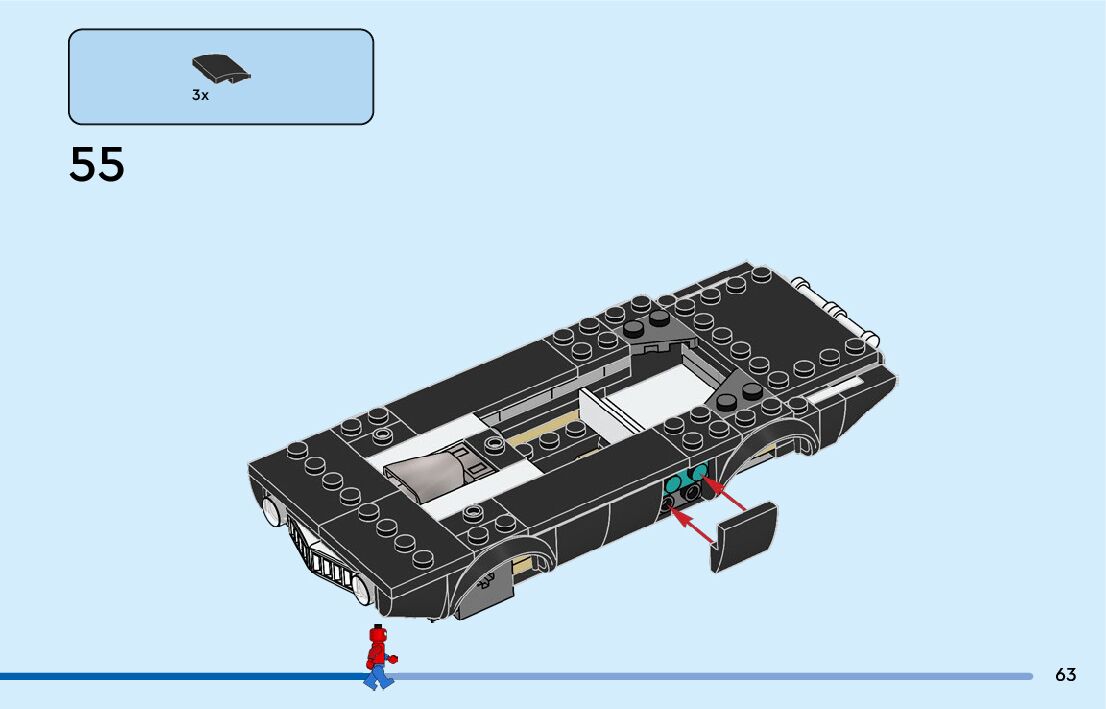 3x

55

63