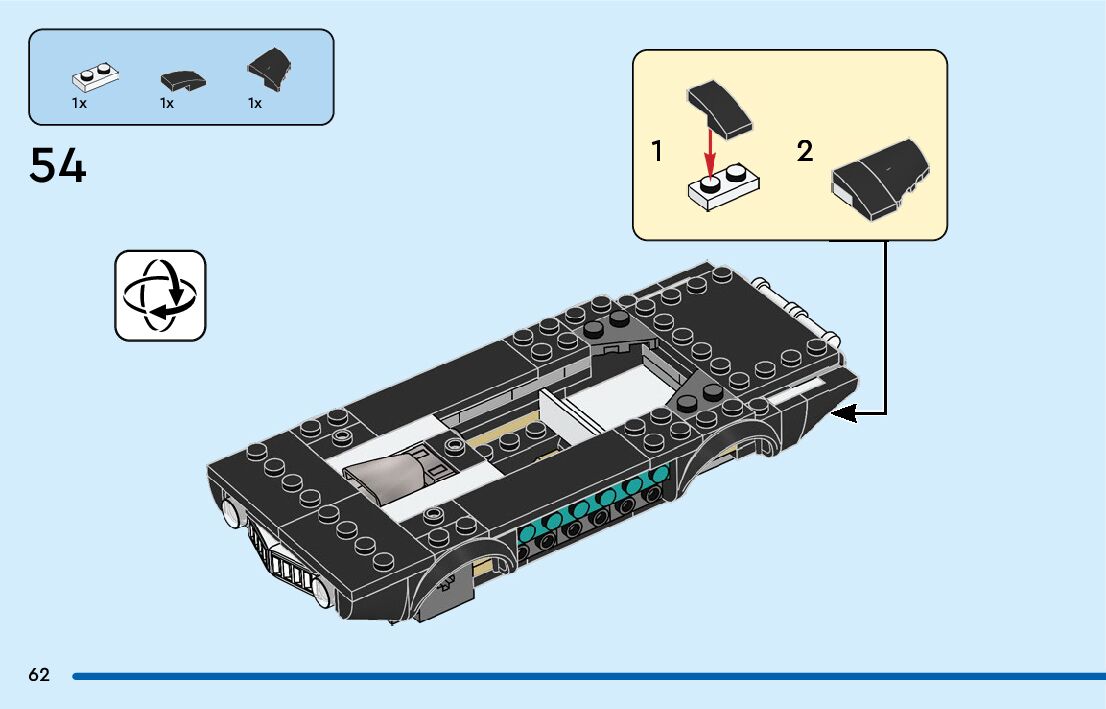 1x 1x 1x

54

1

2

62