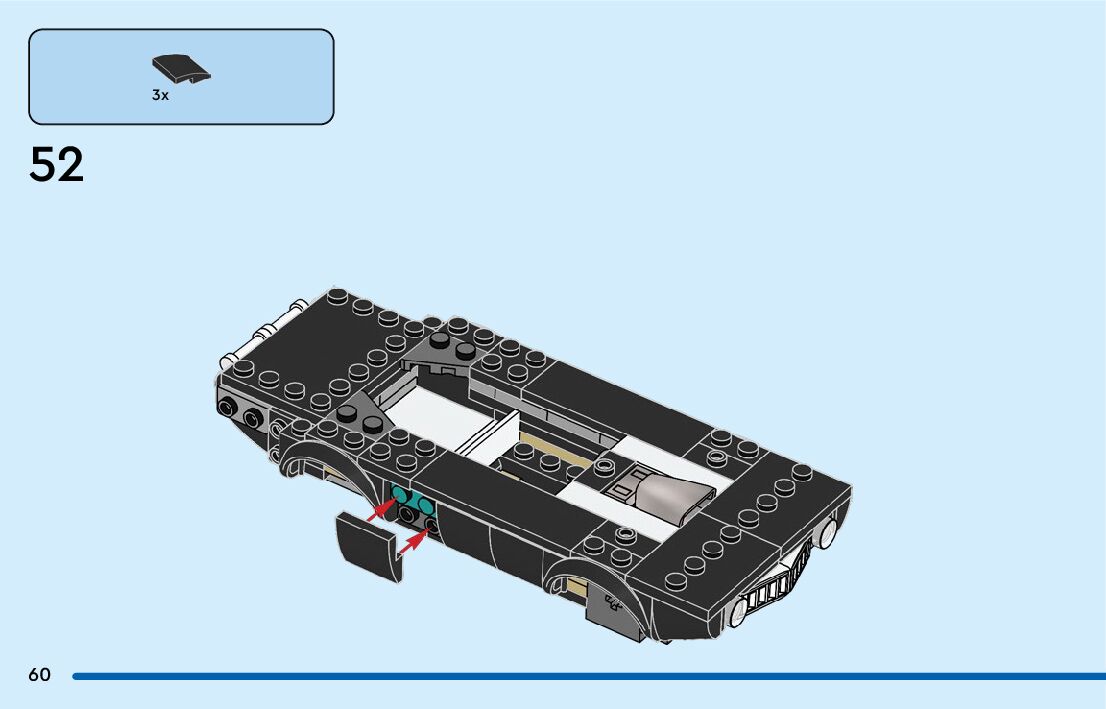 3x

52

60