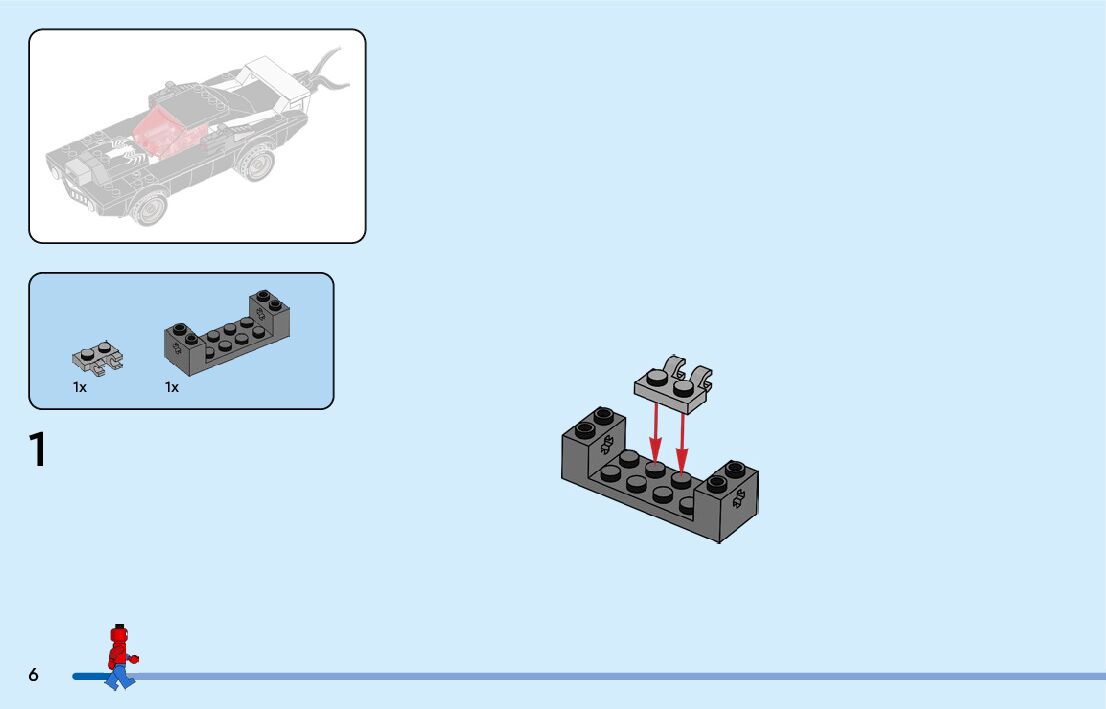 1x 1x

1

6