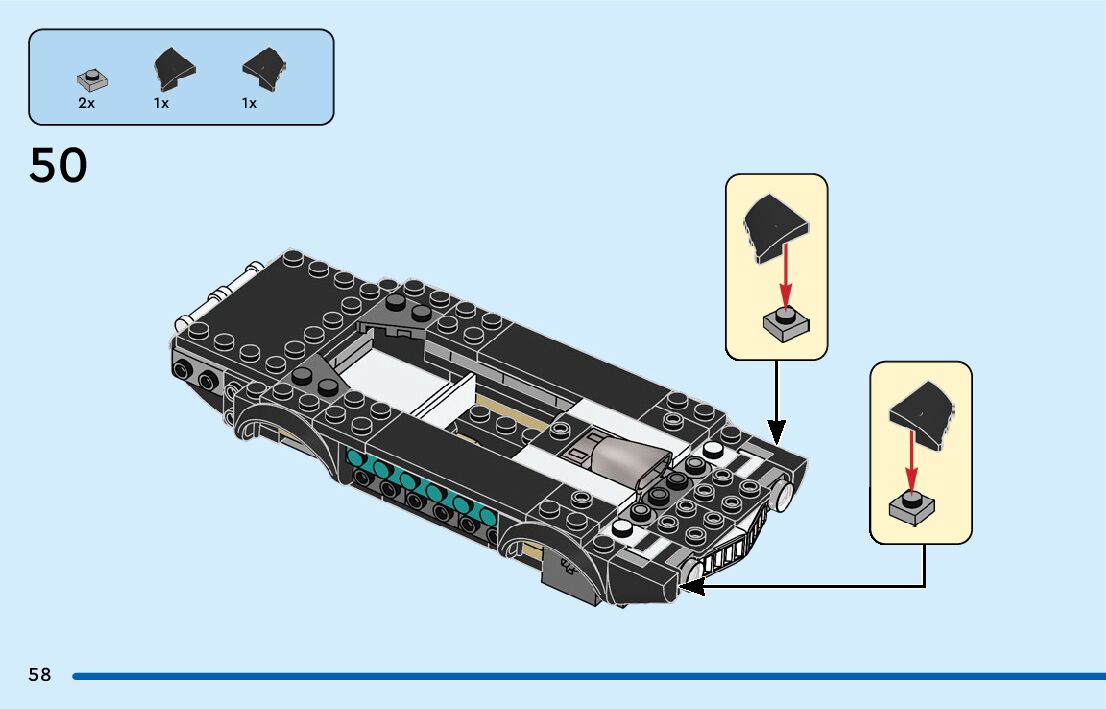 2x 1x 1x

50

58