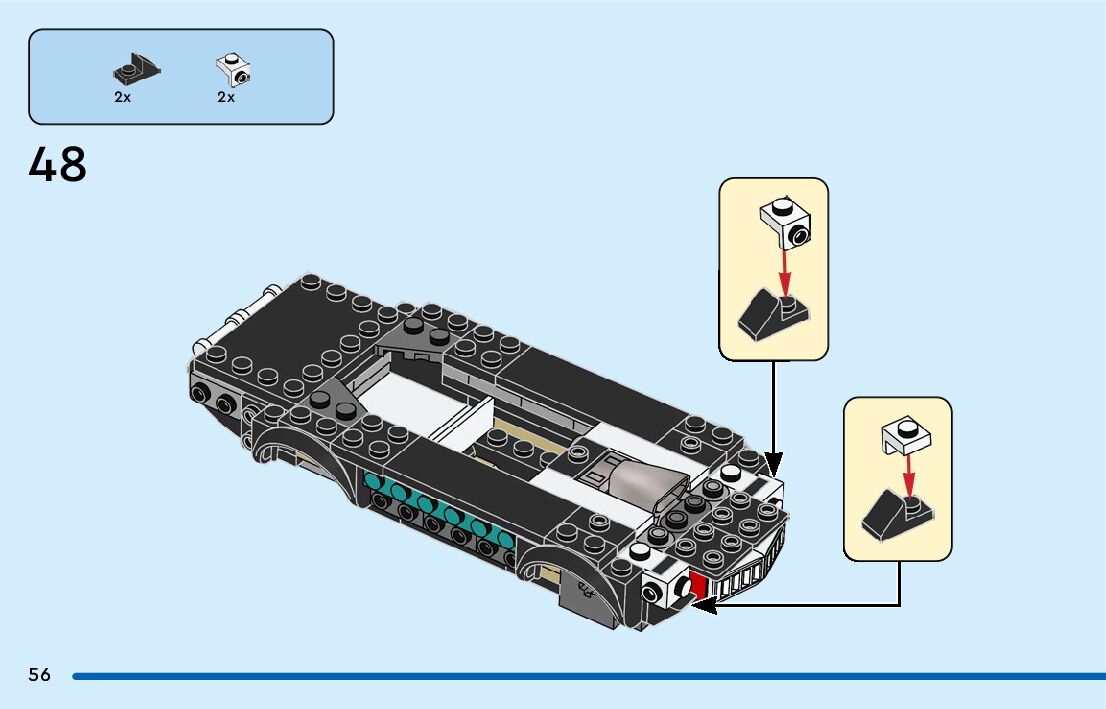 2x 2x

48

56