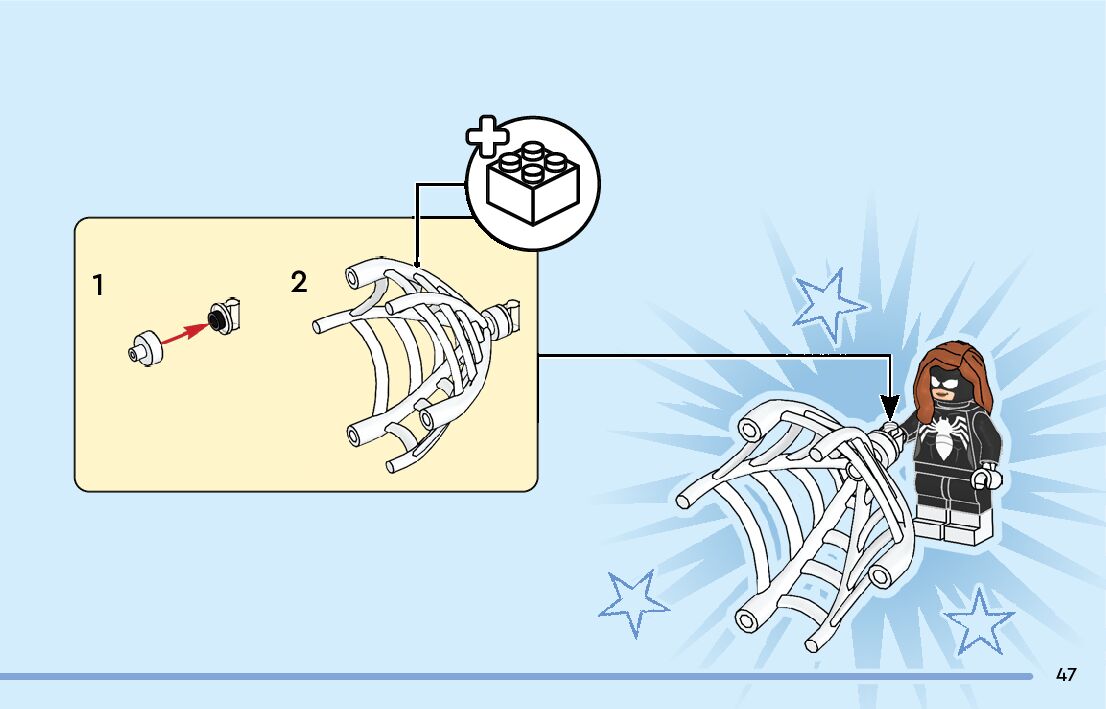 1

2

47