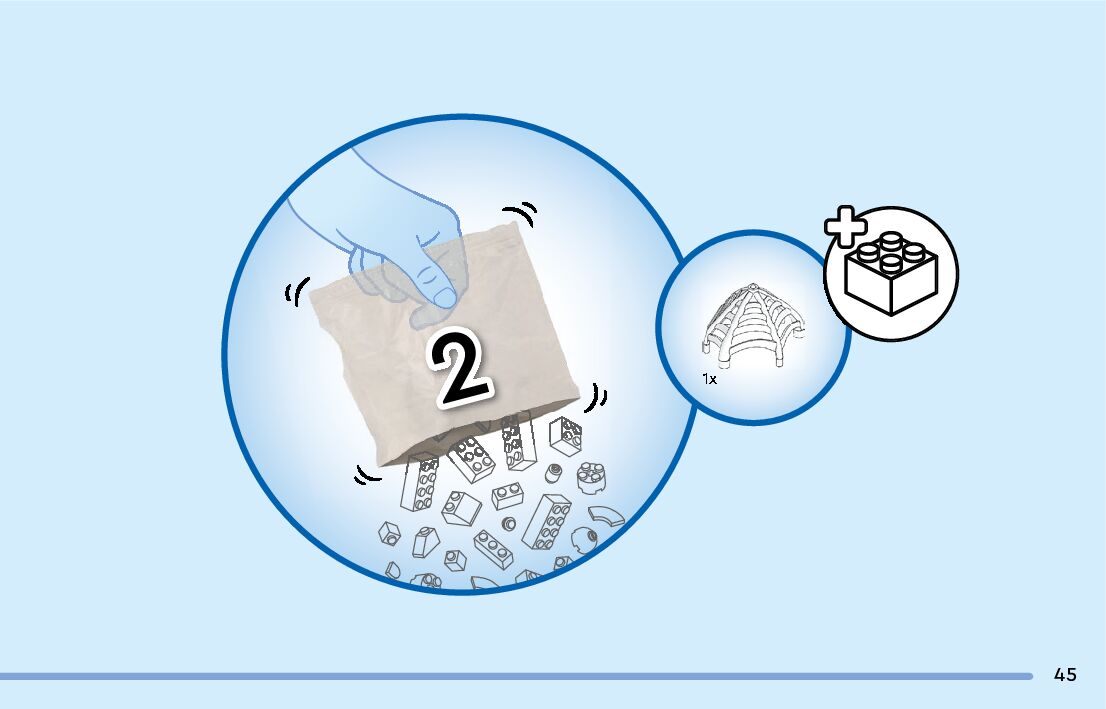 2

1x

45