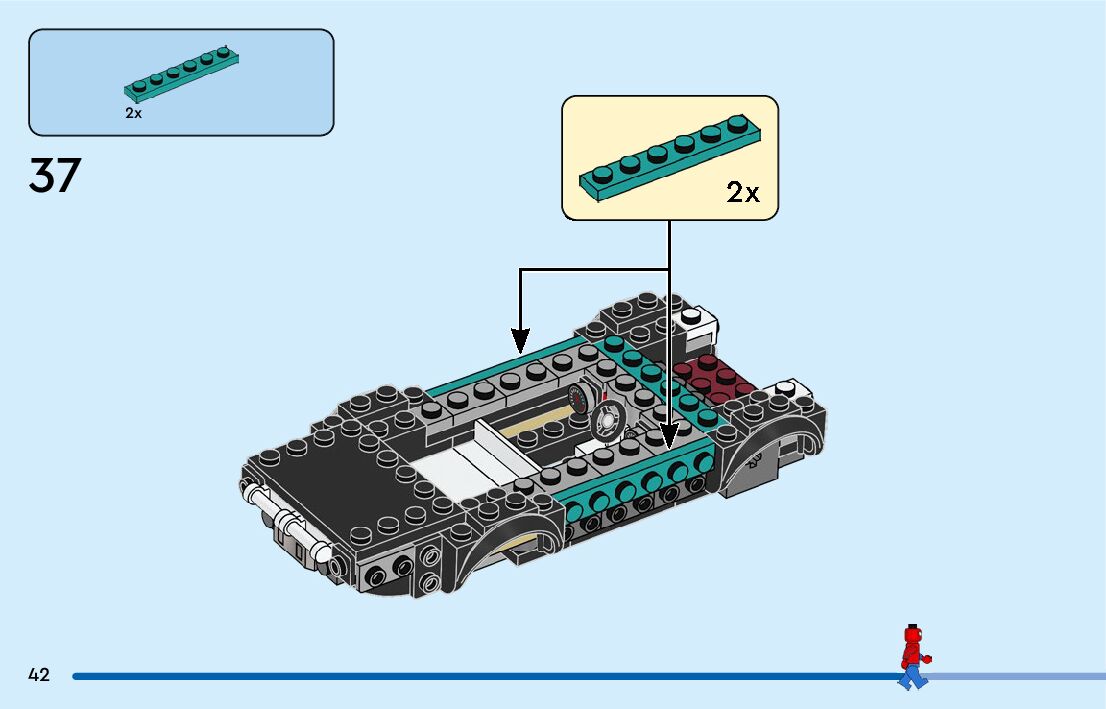 2x

37

2x

42