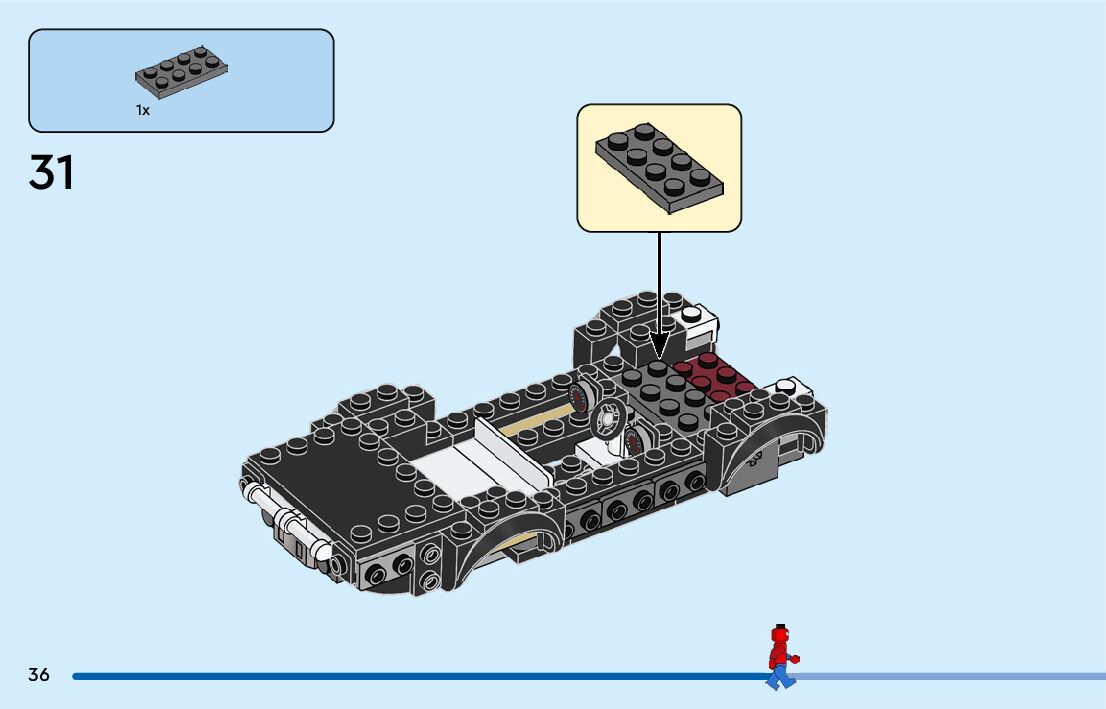 1x

31

36