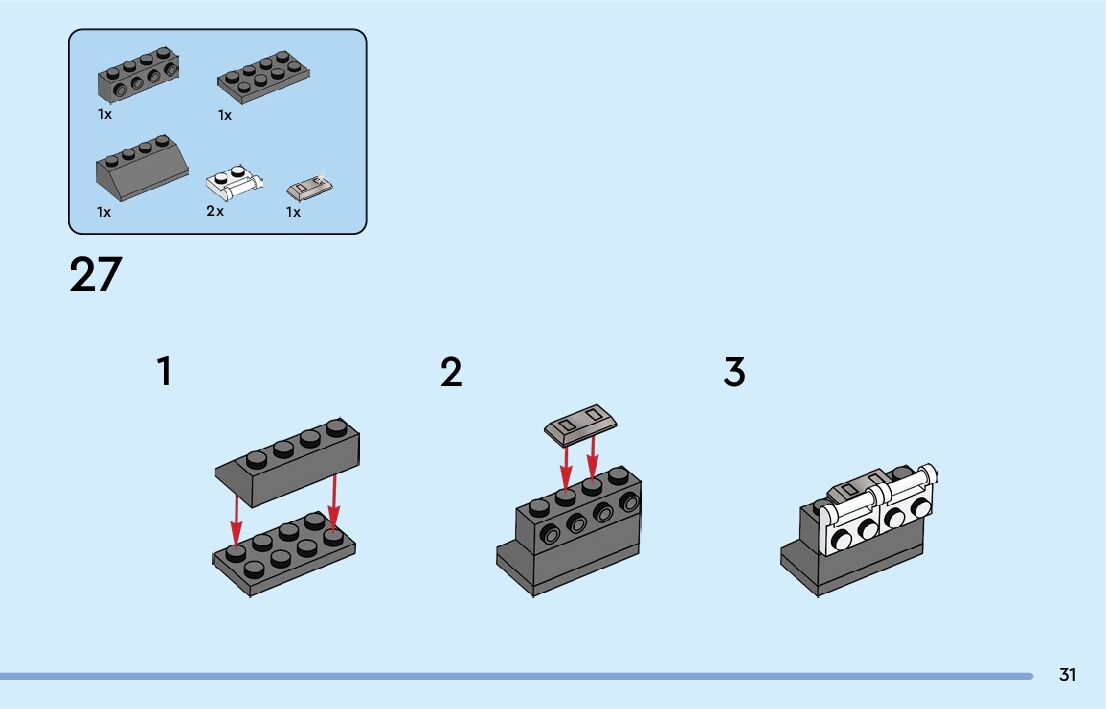 1x

1x

1x

2x

1x

27

1

2

3

31