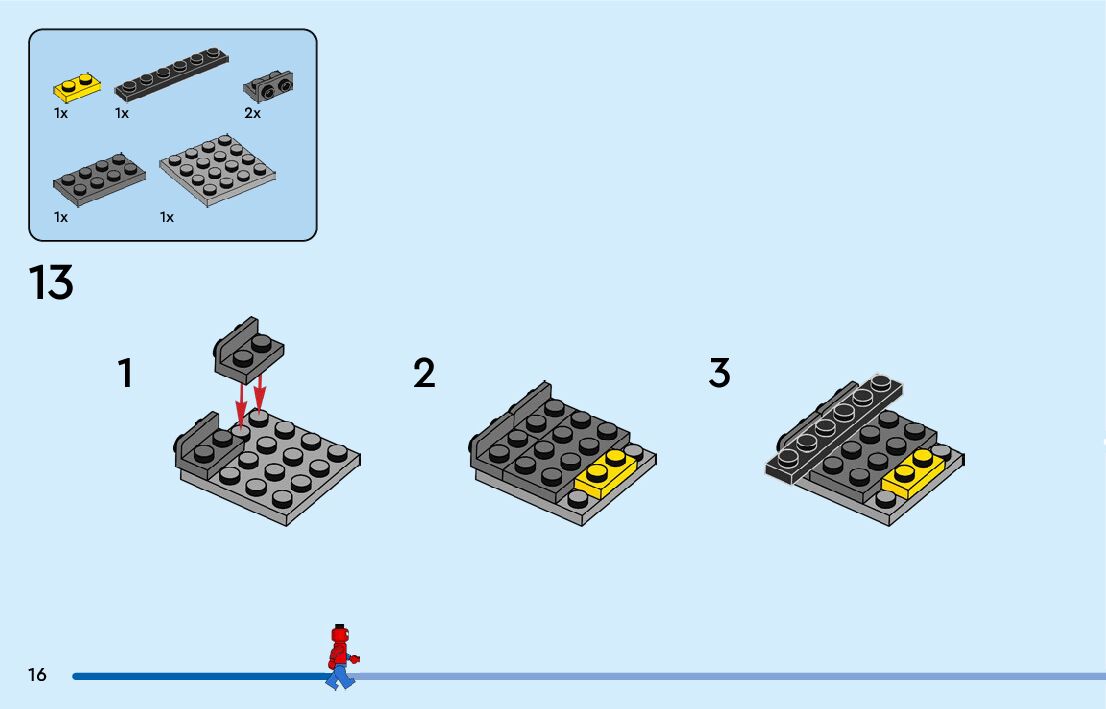 1x 1x 2x

1x 1x

13

1

2

3

16