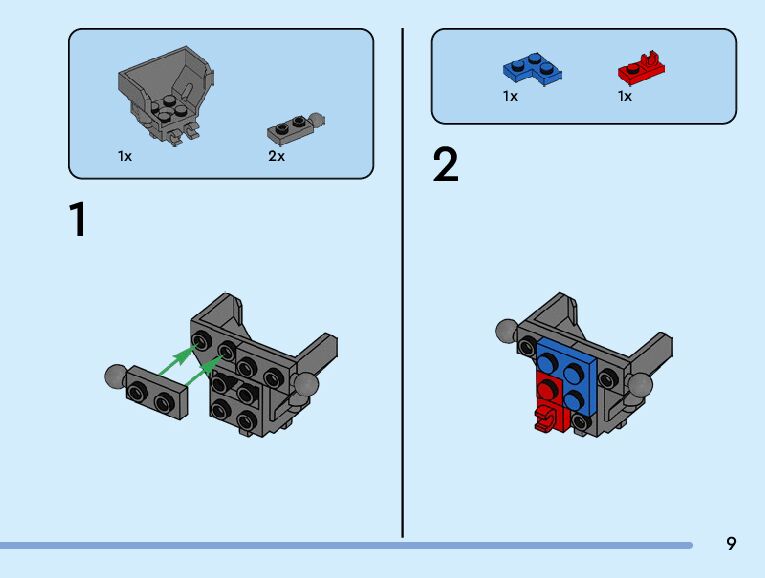 1x

2x

1

1x

1x

2

9