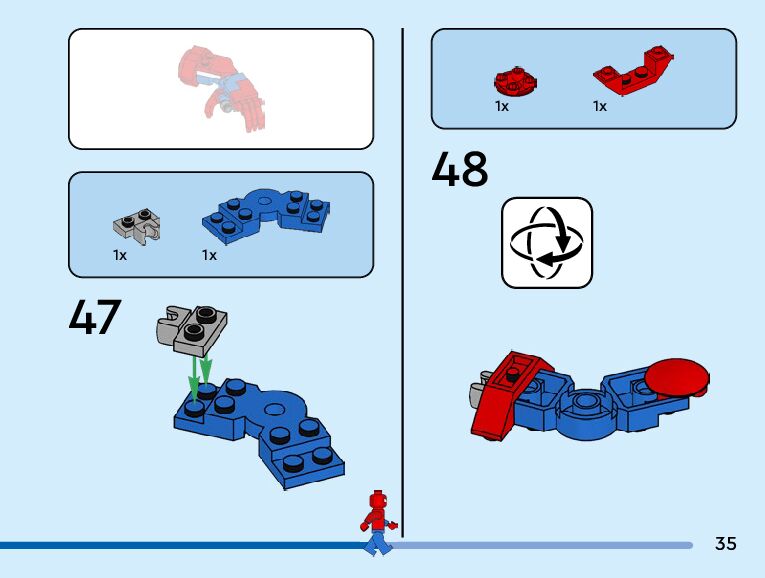 1x 1x

47

1x 1x

48

35