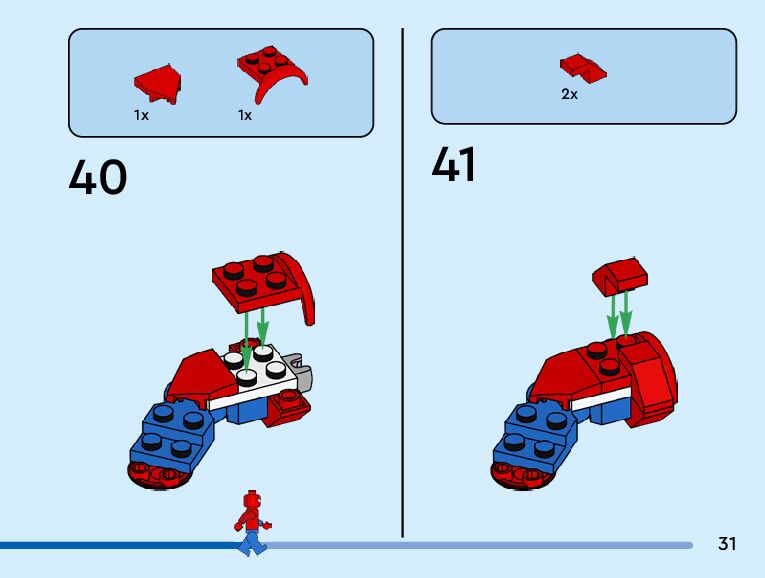 1x 1x

40

2x

41

31