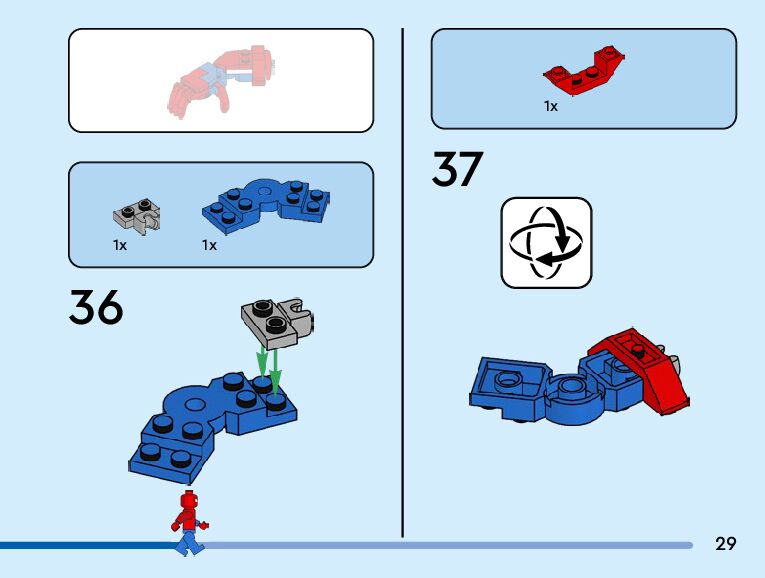 1x 1x

36

1x

37

29